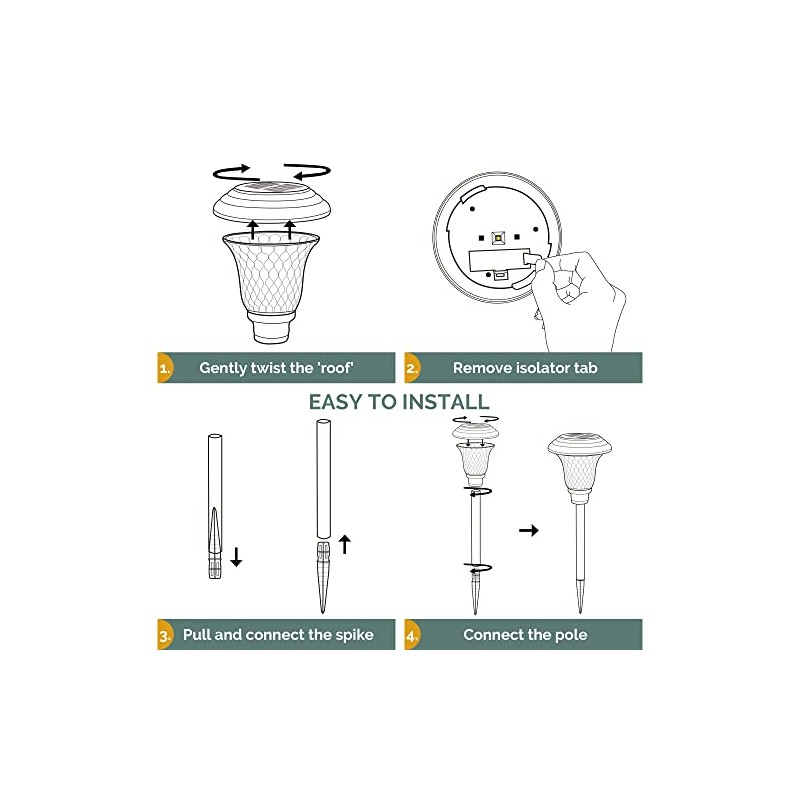 1. Gently twist the 'roof'

2. Remove isolator tab

EASY TO INSTALL

3. Pull and connect the spike

4. Connect the pole