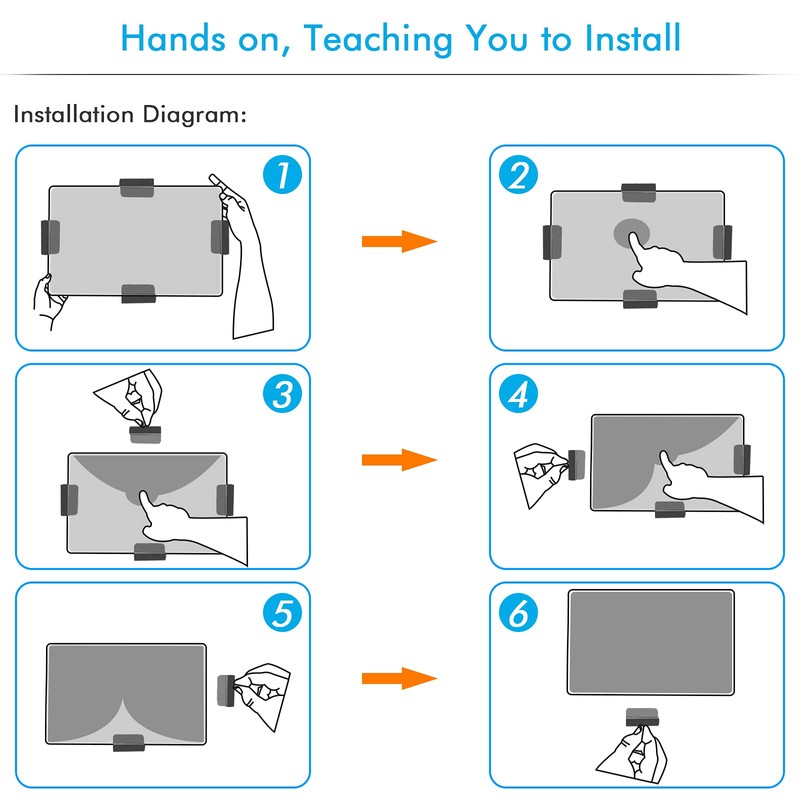 Hands on, Teaching You to Install

Installation Diagram:

1

2

3

4

5

6