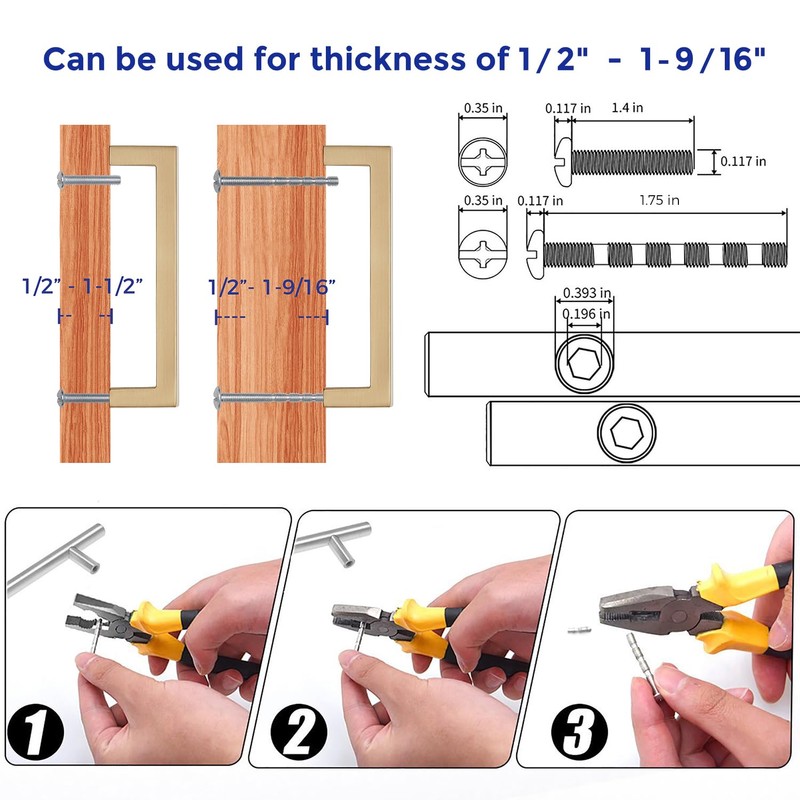 Can be used for thickness of 1/2" - 1-9/16"

1/2" - 1-1/2"

1/2"- 1-9/16"

0.35 in
0.117 in
1.4 in
0.117 in

0.35 in
0.117 in
1.75 in

0.393 in
0.196 in

1

2

3