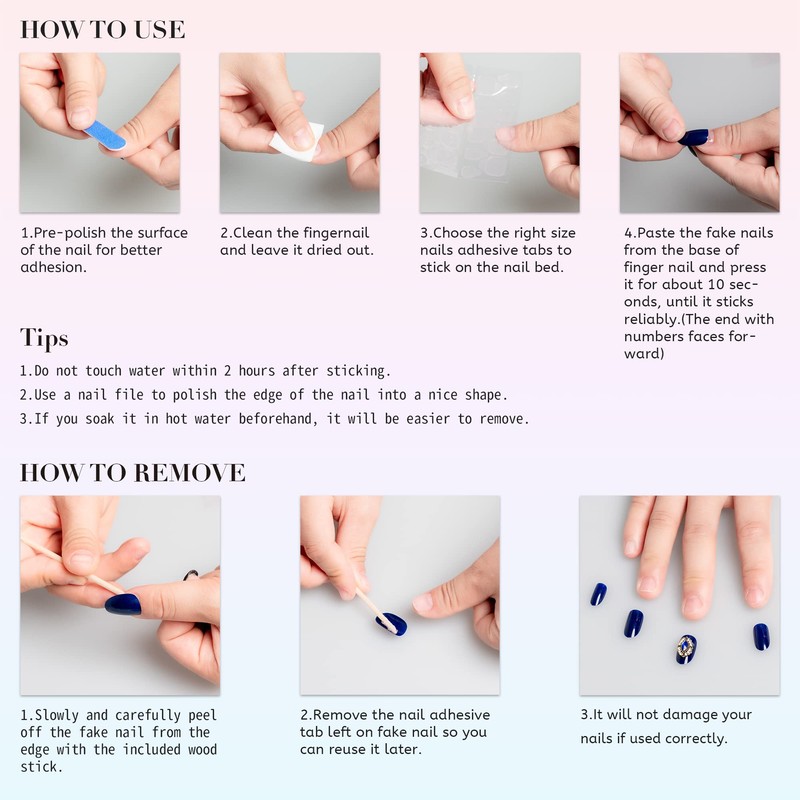 HOW TO USE

1.Pre-polish the surface of the nail for better adhesion.

2.Clean the fingernail and leave it dried out.

3.Choose the right size nails adhesive tabs to stick on the nail bed.

4.Paste the fake nails from the base of finger nail and press it for about 10 seconds, until it sticks reliably.(The end with numbers faces forward)

Tips

1.Do not touch water within 2 hours after sticking.

2.Use a nail file to polish the edge of the nail into a nice shape.

3.If you soak it in hot water beforehand, it will be easier to remove.

HOW TO REMOVE

1.Slowly and carefully peel off the fake nail from the edge with the included wood stick.

2.Remove the nail adhesive tab left on fake nail so you can reuse it later.

3.It will not damage your nails if used correctly.