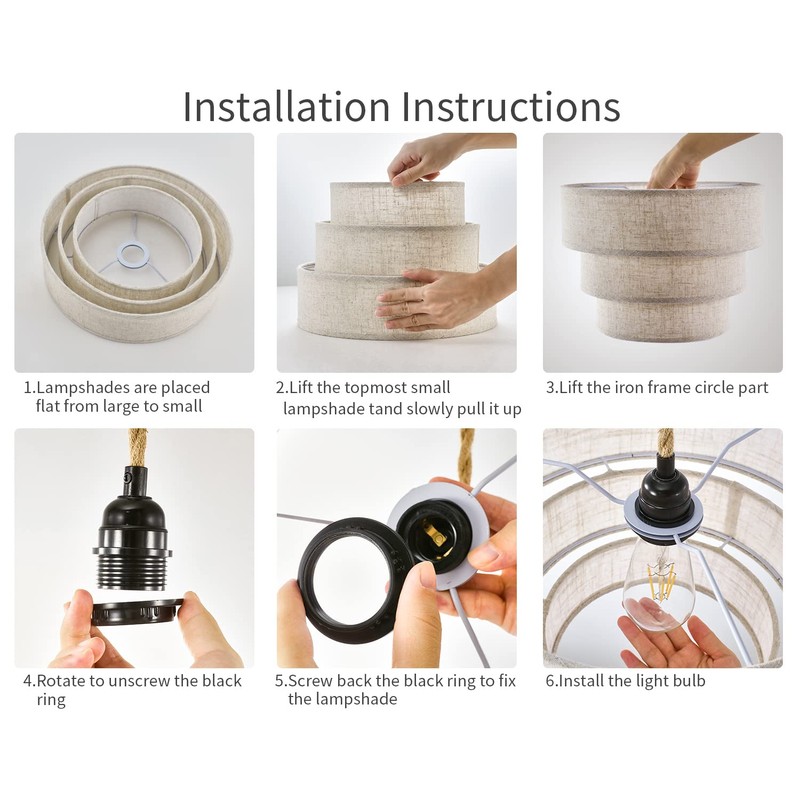 Installation Instructions

1.Lampshades are placed flat from large to small

2.Lift the topmost small lampshade tand slowly pull it up

3.Lift the iron frame circle part

4.Rotate to unscrew the black ring

5.Screw back the black ring to fix the lampshade

6.Install the light bulb