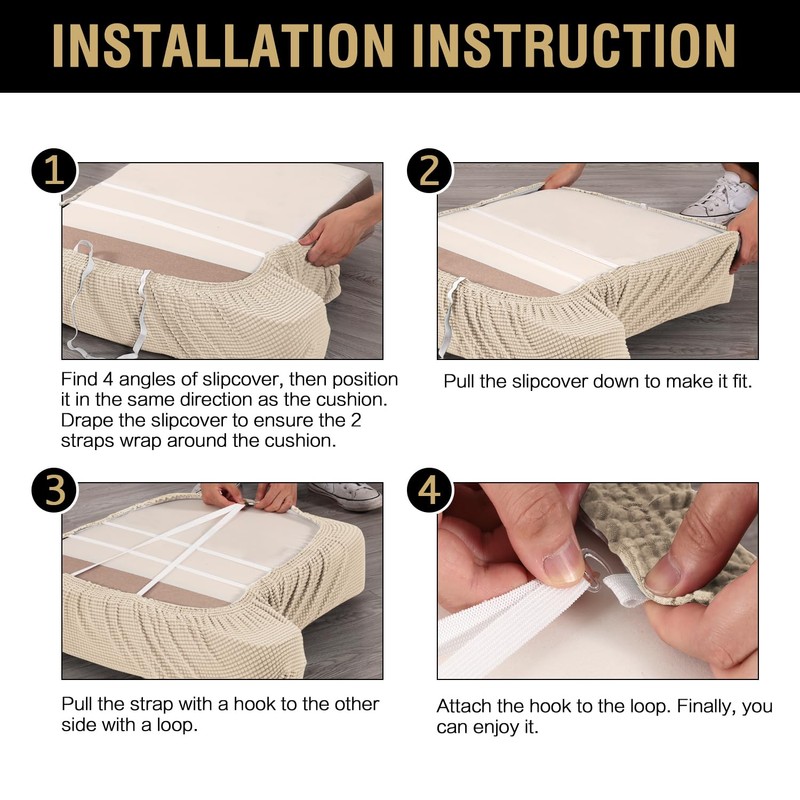 INSTALLATION INSTRUCTION

1

Find 4 angles of slipcover, then position it in the same direction as the cushion. Drape the slipcover to ensure the 2 straps wrap around the cushion.

2

Pull the slipcover down to make it fit.

3

Pull the strap with a hook to the other side with a loop.

4

Attach the hook to the loop. Finally, you can enjoy it.