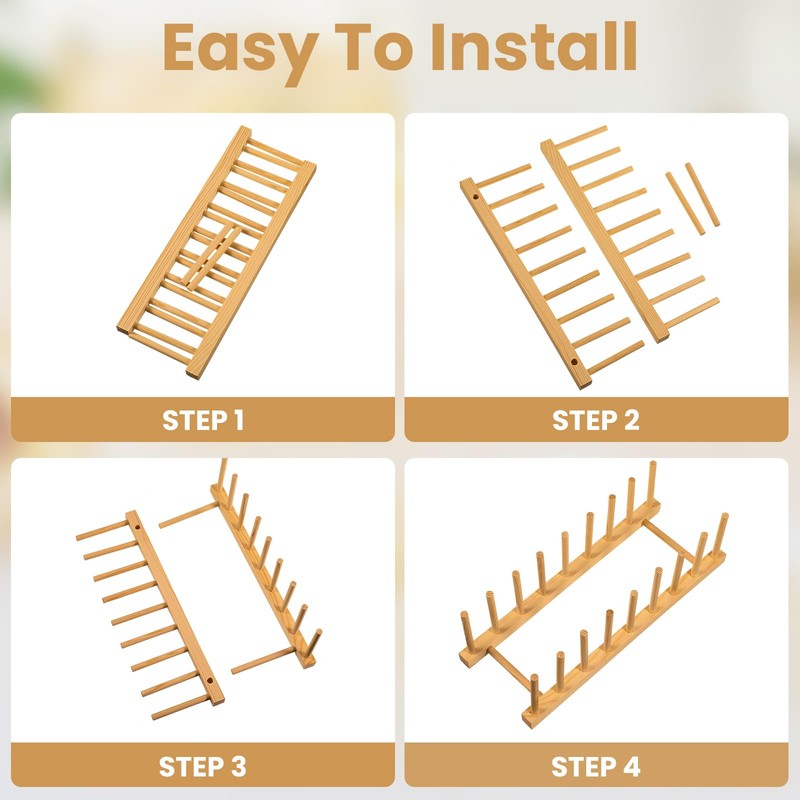 Easy To Install

STEP 1

STEP 2

STEP 3

STEP 4