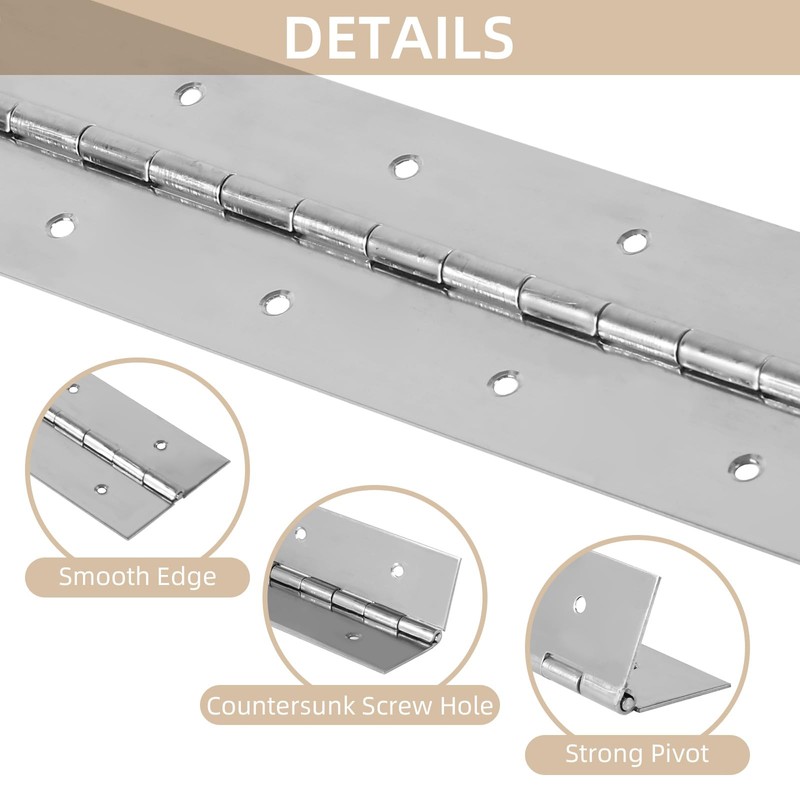 DETAILS

Smooth Edge

Countersunk Screw Hole

Strong Pivot