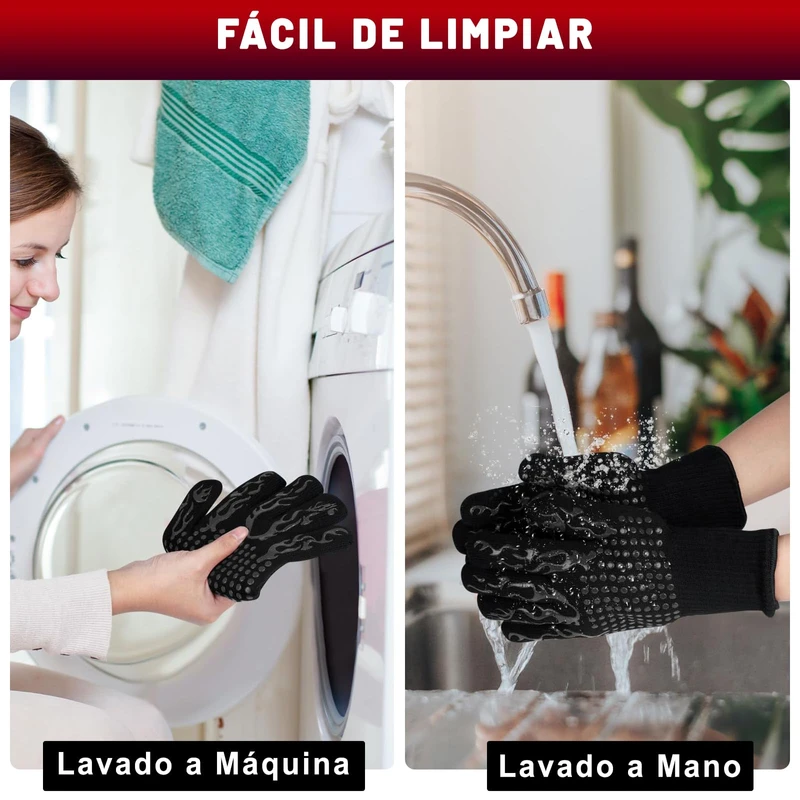 FÁCIL DE LIMPIAR

Lavado a Máquina

Lavado a Mano