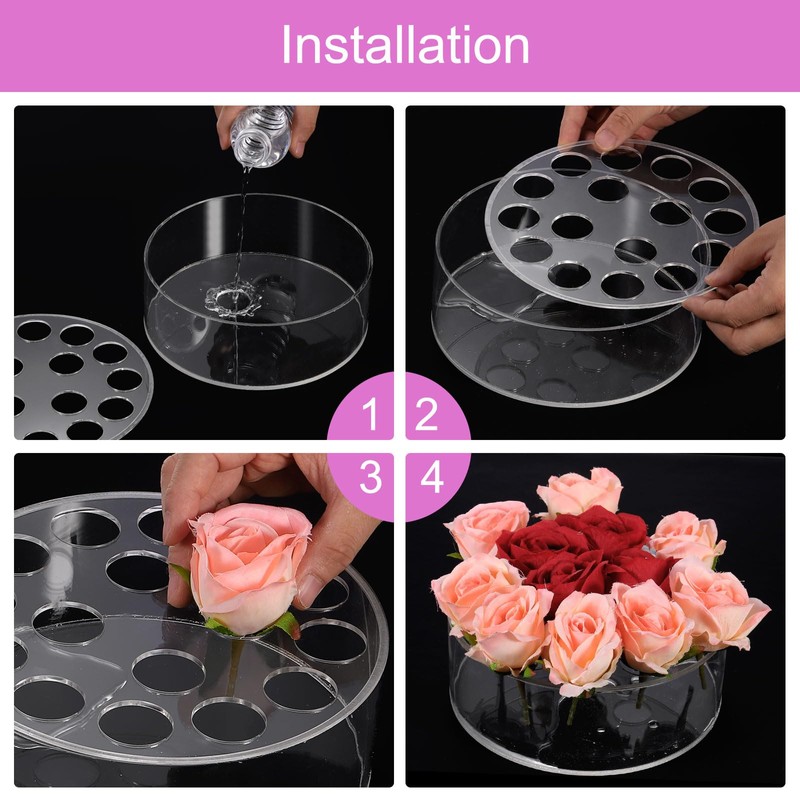 Installation

1

2

3

4