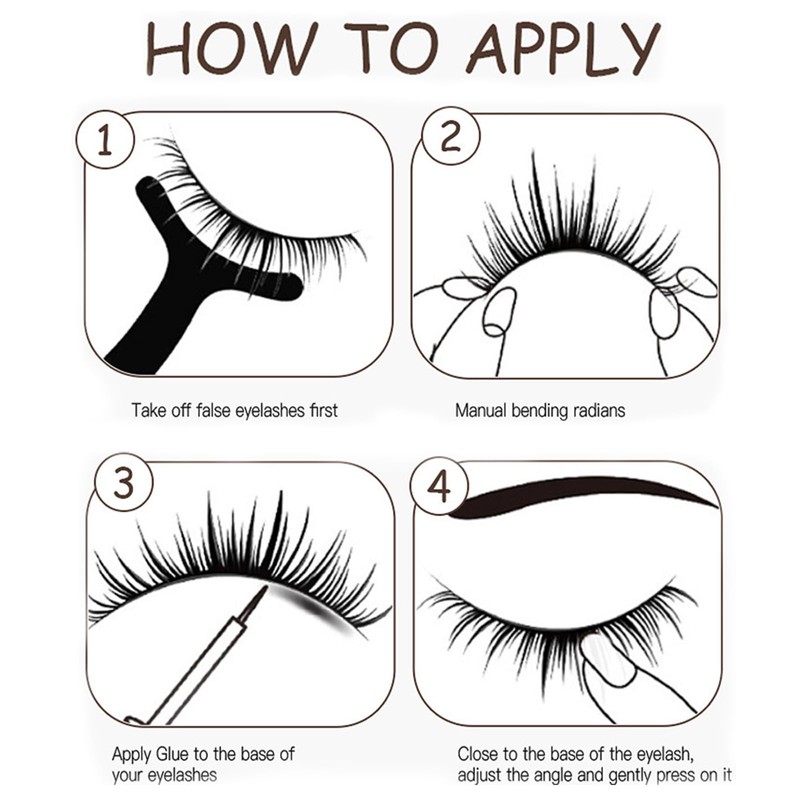 HOW TO APPLY

1

Take off false eyelashes first

2

Manual bending radians

3

Apply Glue to the base of your eyelashes

4

Close to the base of the eyelash, adjust the angle and gently press on it