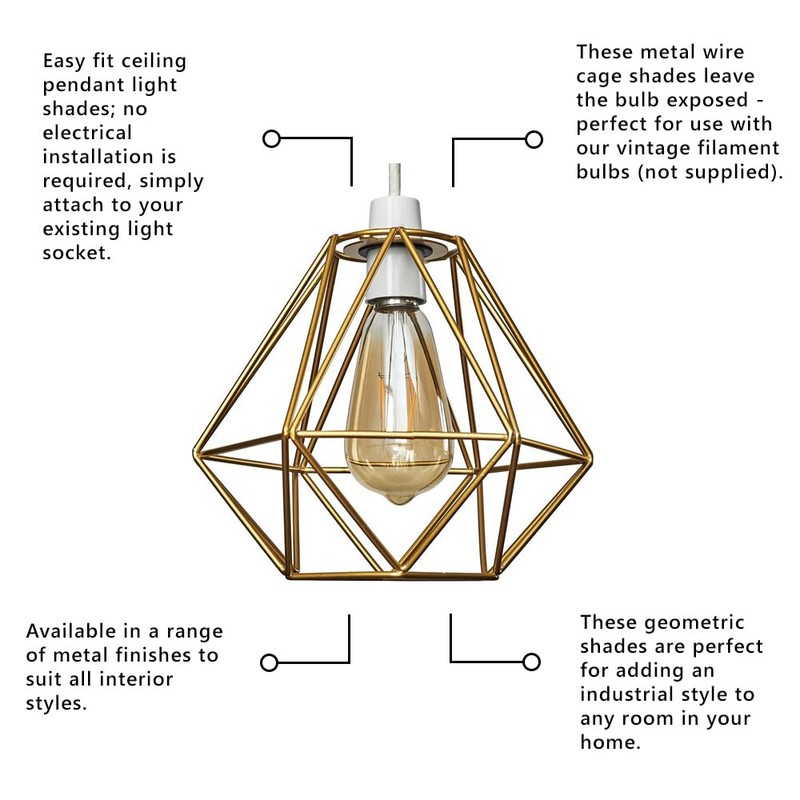 Easy fit ceiling pendant light shades; no electrical installation is required, simply attach to your existing light socket.

These metal wire cage shades leave the bulb exposed - perfect for use with our vintage filament bulbs (not supplied).

Available in a range of metal finishes to suit all interior styles.

These geometric shades are perfect for adding an industrial style to any room in your home.