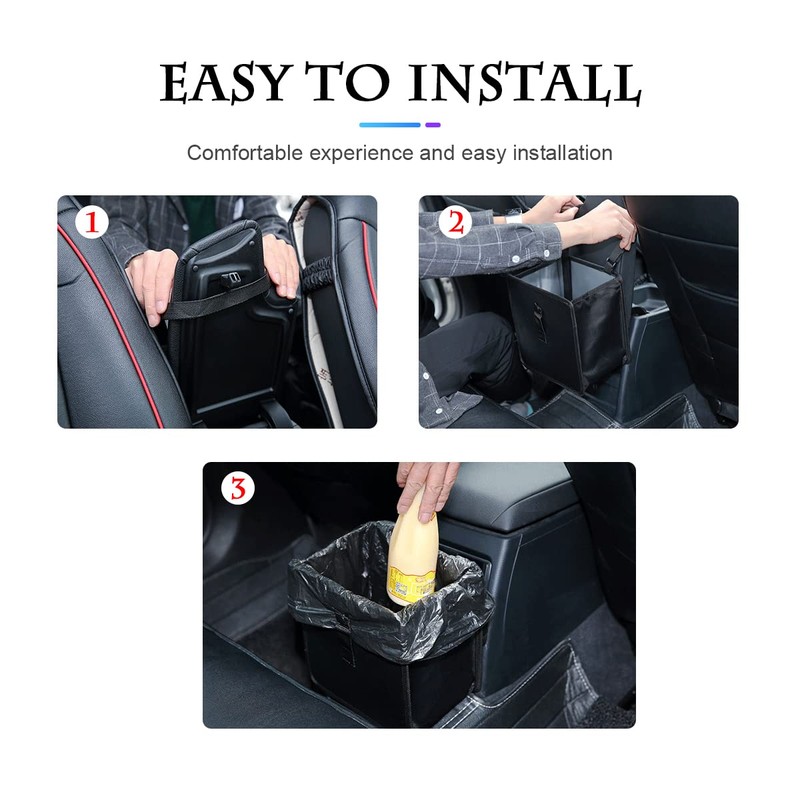 EASY TO INSTALL

Comfortable experience and easy installation

1

2

3