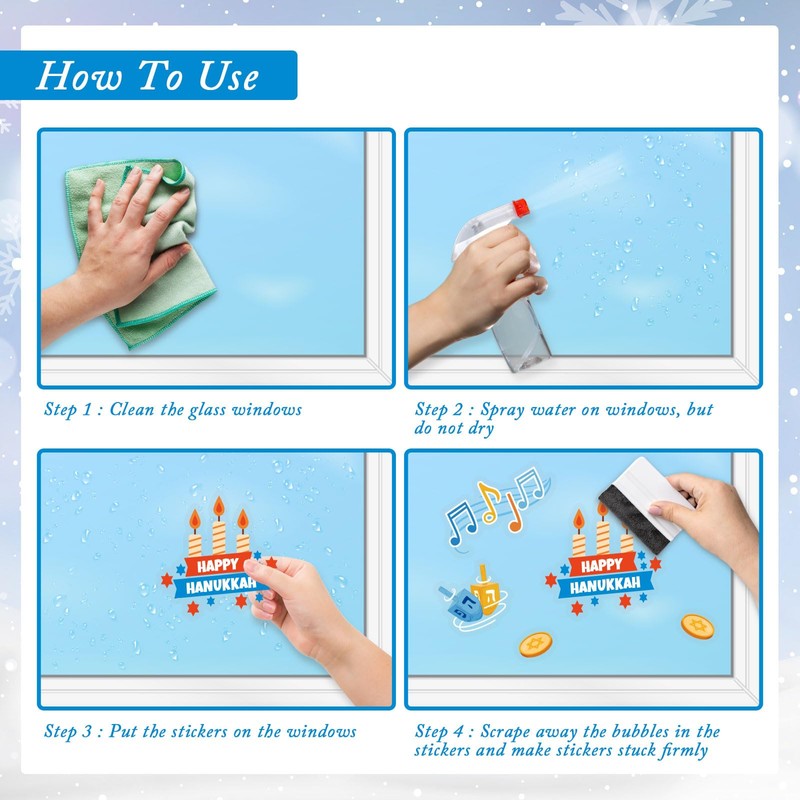 How To Use

Step 1 : Clean the glass windows

Step 2 : Spray water on windows, but do not dry

HAPPY
HANUKKAH

Step 3 : Put the stickers on the windows

HAPPY
HANUKKAH

Step 4 : Scrape away the bubbles in the stickers and make stickers stuck firmly