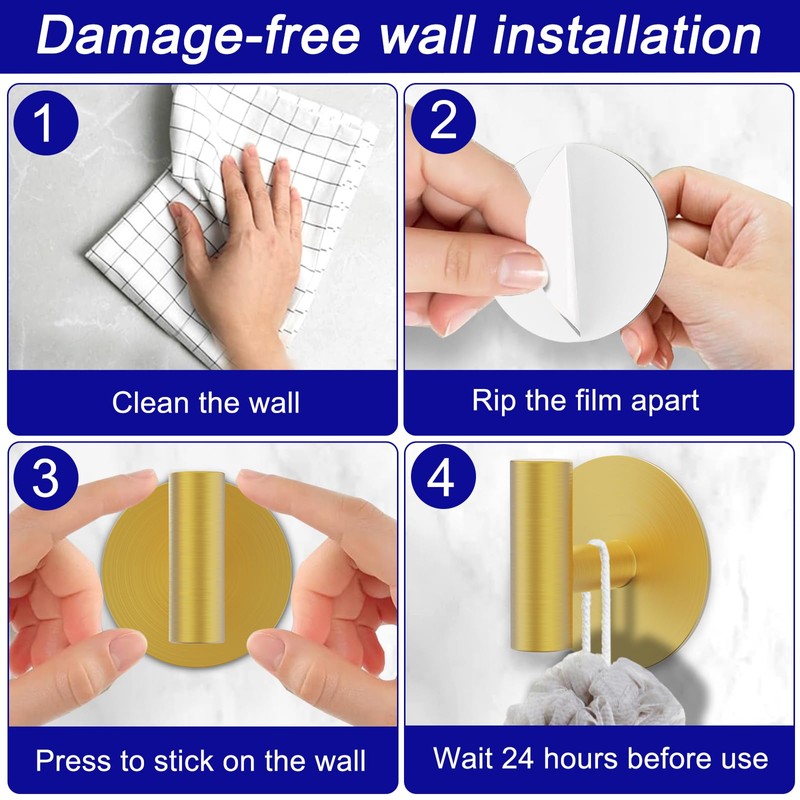 Damage-free wall installation

1

Clean the wall

2

Rip the film apart

3

Press to stick on the wall

4

Wait 24 hours before use