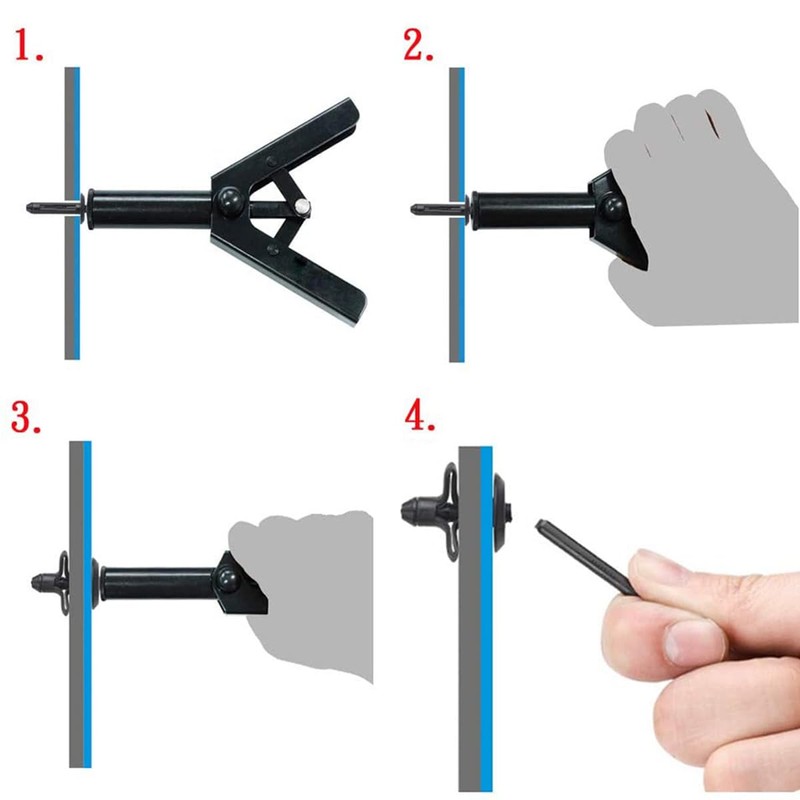 1.

2.

3.

4.