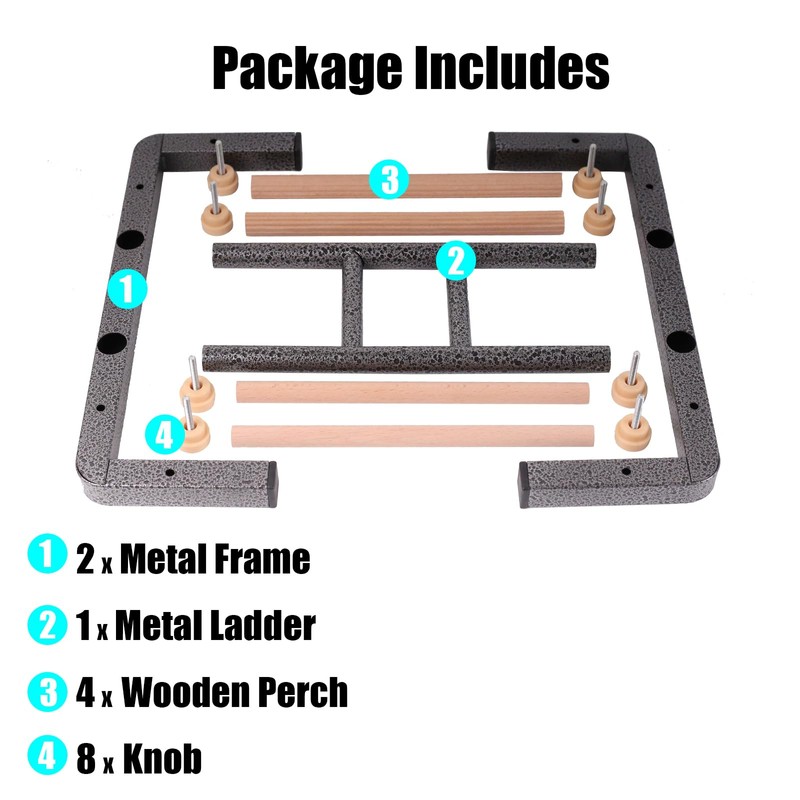 Package Includes

3

2

1

4

1 2 x Metal Frame

2 1 x Metal Ladder

3 4 x Wooden Perch

4 8 x Knob