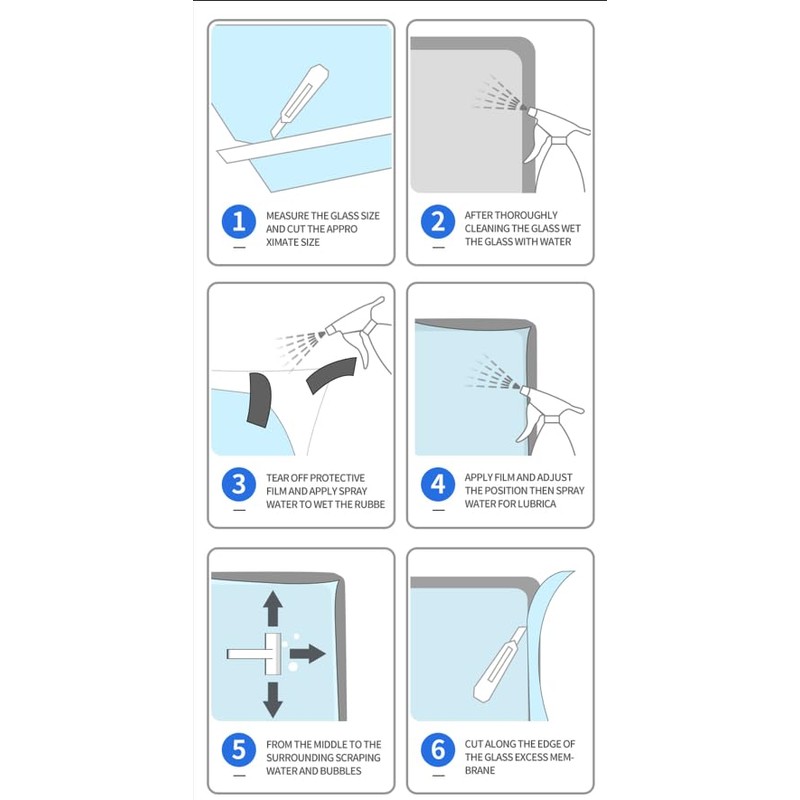 1
MEASURE THE GLASS SIZE AND CUT THE APPRO XIMATE SIZE

2
AFTER THOROUGHLY CLEANING THE GLASS WET THE GLASS WITH WATER

3
TEAR OFF PROTECTIVE FILM AND APPLY SPRAY WATER TO WET THE RUBBE

4
APPLY FILM AND ADJUST THE POSITION THEN SPRAY WATER FOR LUBRICA

5
FROM THE MIDDLE TO THE SURROUNDING SCRAPING WATER AND BUBBLES

6
CUT ALONG THE EDGE OF THE GLASS EXCESS MEMBRANE