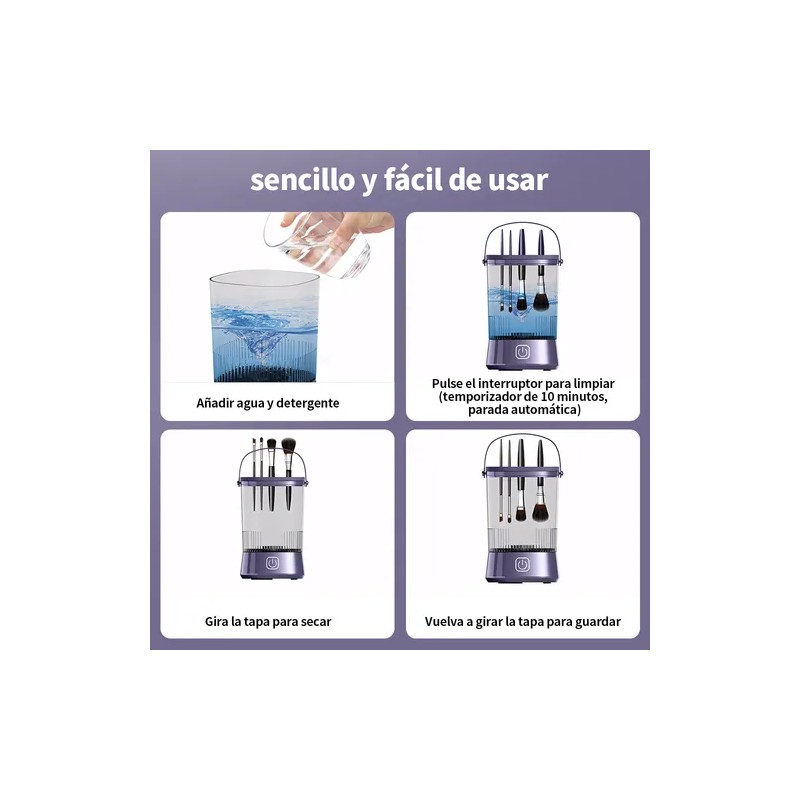 sencillo y fácil de usar

Añadir agua y detergente

Pulse el interruptor para limpiar (temporizador de 10 minutos, parada automática)

Gira la tapa para secar

Vuelva a girar la tapa para guardar