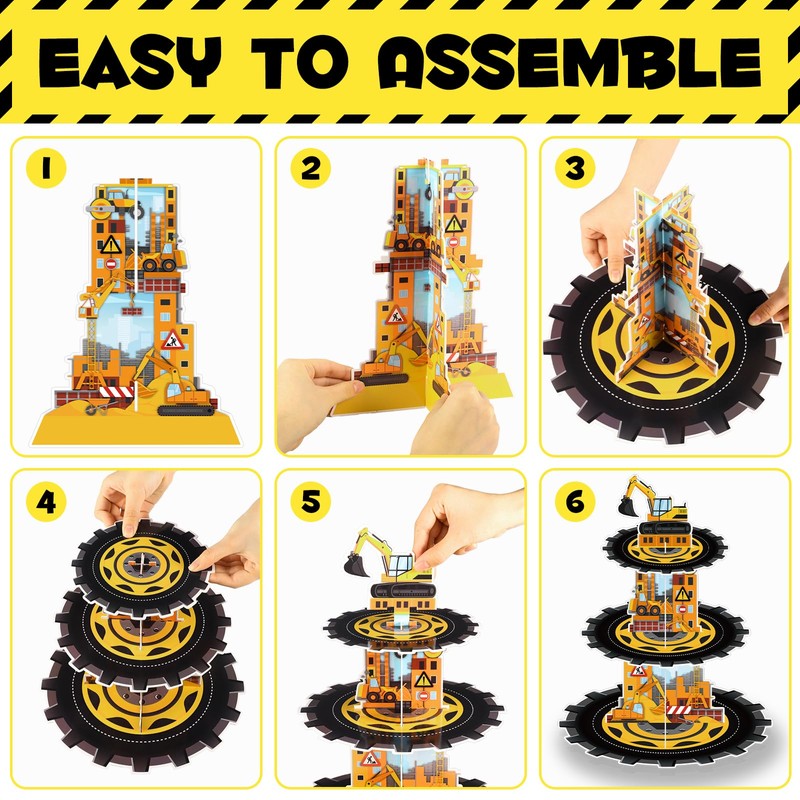 EASY TO ASSEMBLE

1

2

3

4

5

6