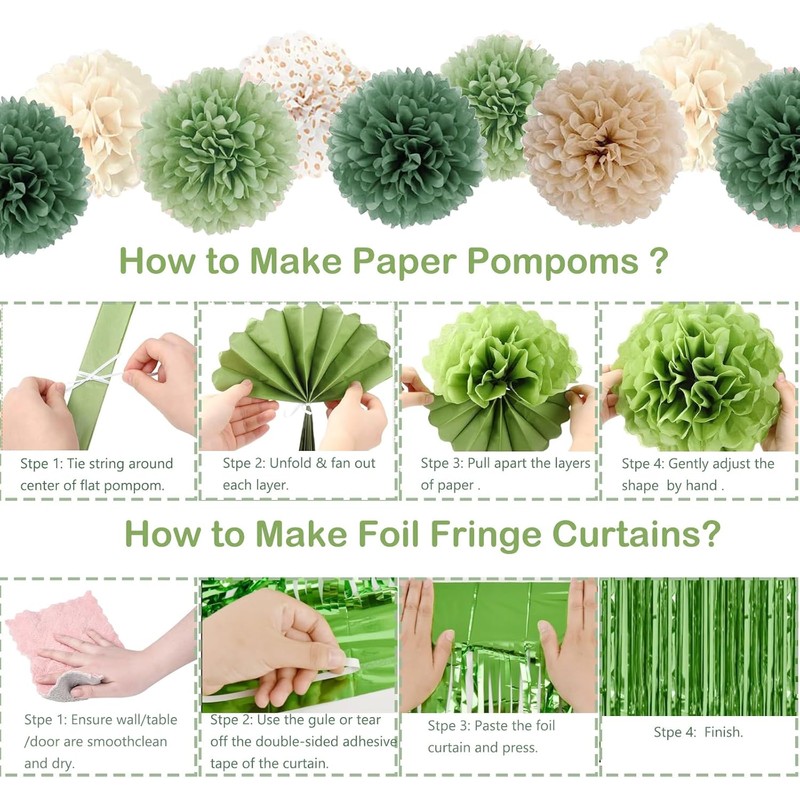 How to Make Paper Pompoms ?

Stpe 1: Tie string around center of flat pompom.

Stpe 2: Unfold & fan out each layer.

Stpe 3: Pull apart the layers of paper .

Stpe 4: Gently adjust the shape by hand .

How to Make Foil Fringe Curtains?

Stpe 1: Ensure wall/table /door are smoothclean and dry.

Stpe 2: Use the gule or tear off the double-sided adhesive tape of the curtain.

Stpe 3: Paste the foil curtain and press.

Stpe 4: Finish.