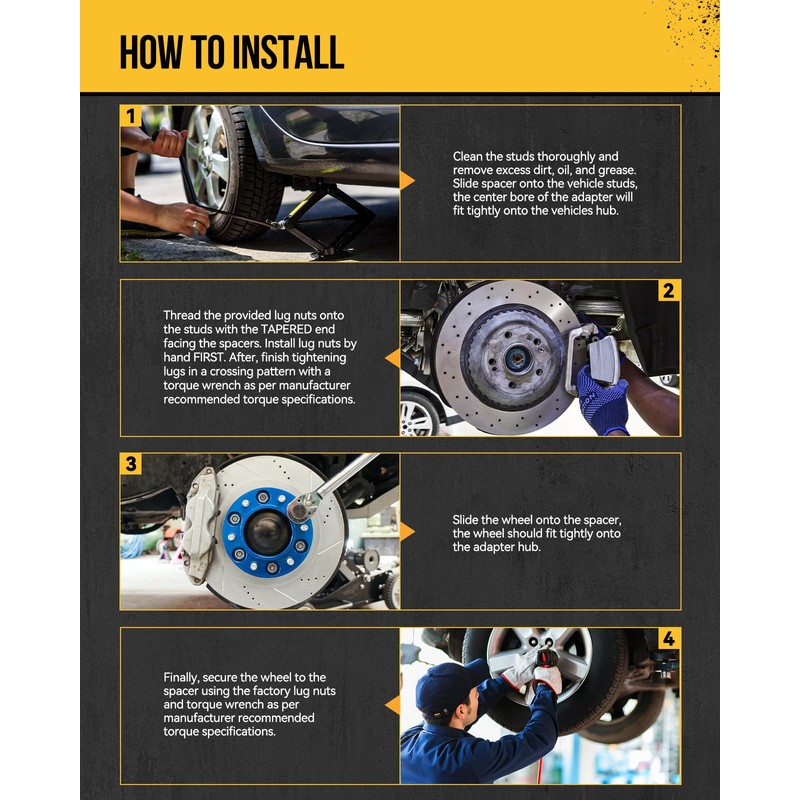 HOW TO INSTALL

1

Clean the studs thoroughly and remove excess dirt, oil, and grease. Slide spacer onto the vehicle studs, the center bore of the adapter will fit tightly onto the vehicles hub.

2

Thread the provided lug nuts onto the studs with the TAPERED end facing the spacers. Install lug nuts by hand FIRST. After, finish tightening lugs in a crossing pattern with a torque wrench as per manufacturer recommended torque specifications.

3

Slide the wheel onto the spacer, the wheel should fit tightly onto the adapter hub.

4

Finally, secure the wheel to the spacer using the factory lug nuts and torque wrench as per manufacturer recommended torque specifications.