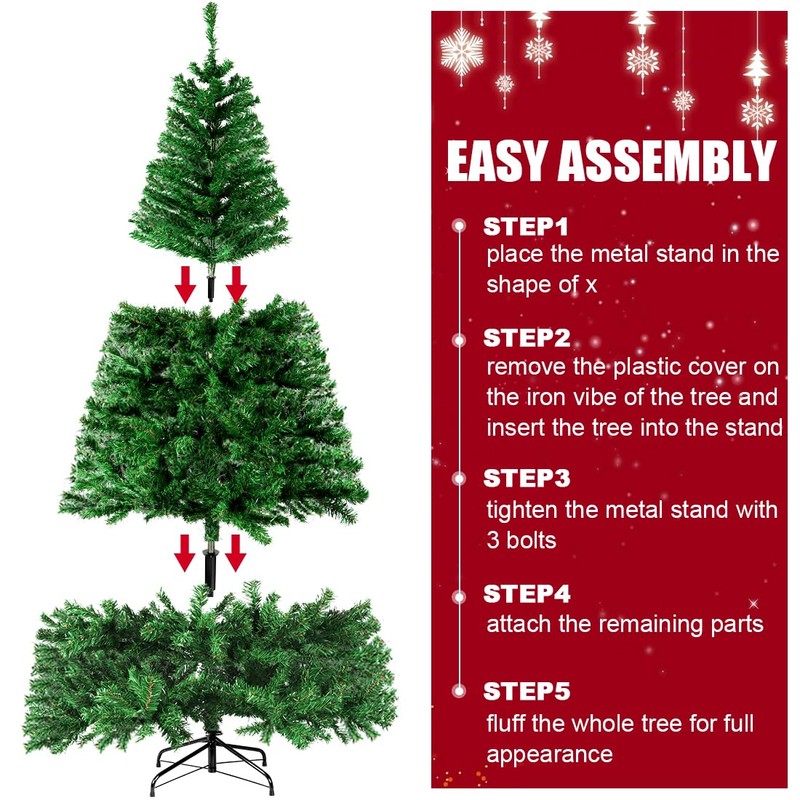 EASY ASSEMBLY

STEP1
place the metal stand in the shape of x

STEP2
remove the plastic cover on the iron vibe of the tree and insert the tree into the stand

STEP3
tighten the metal stand with 3 bolts

STEP4
attach the remaining parts

STEP5
fluff the whole tree for full appearance