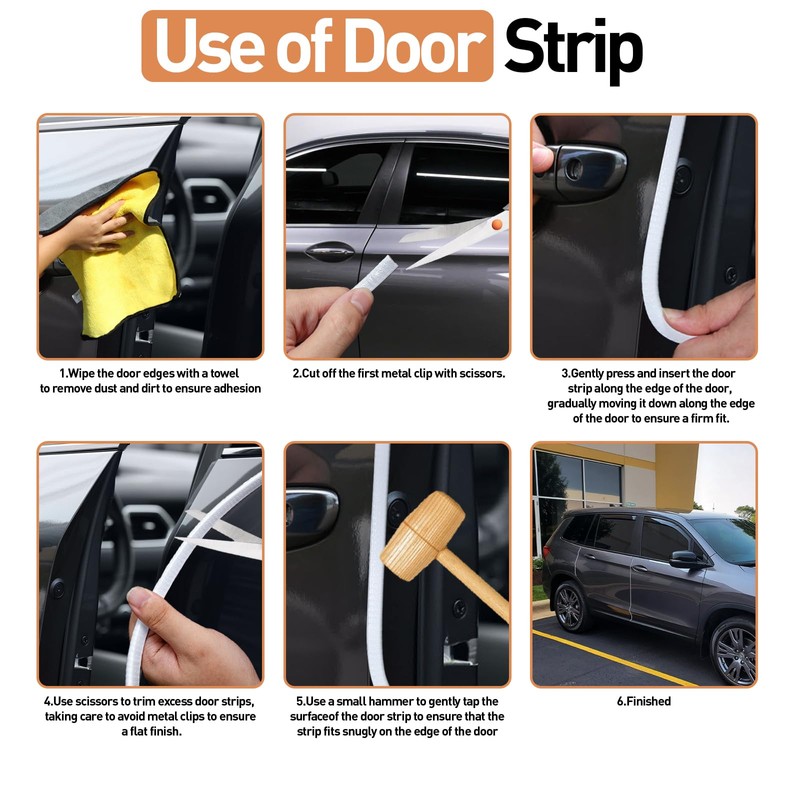 Use of Door Strip

1.Wipe the door edges with a towel to remove dust and dirt to ensure adhesion

2.Cut off the first metal clip with scissors.

3.Gently press and insert the door strip along the edge of the door, gradually moving it down along the edge of the door to ensure a firm fit.

4.Use scissors to trim excess door strips, taking care to avoid metal clips to ensure a flat finish.

5.Use a small hammer to gently tap the surfaceof the door strip to ensure that the strip fits snugly on the edge of the door

6.Finished