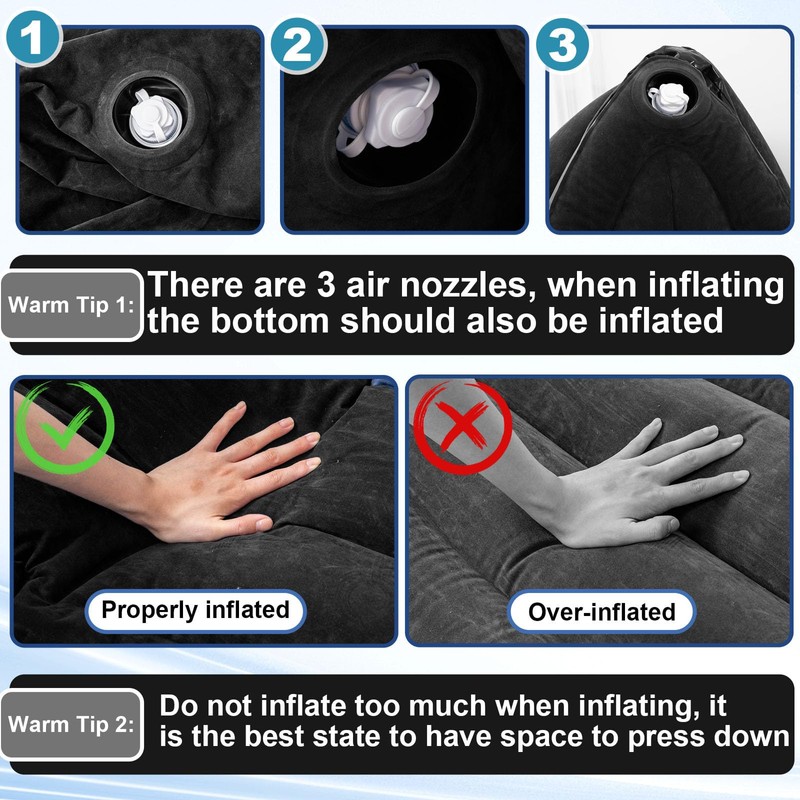 1

2

3

Warm Tip 1: There are 3 air nozzles, when inflating the bottom should also be inflated

Properly inflated

Over-inflated

Warm Tip 2: Do not inflate too much when inflating, it is the best state to have space to press down