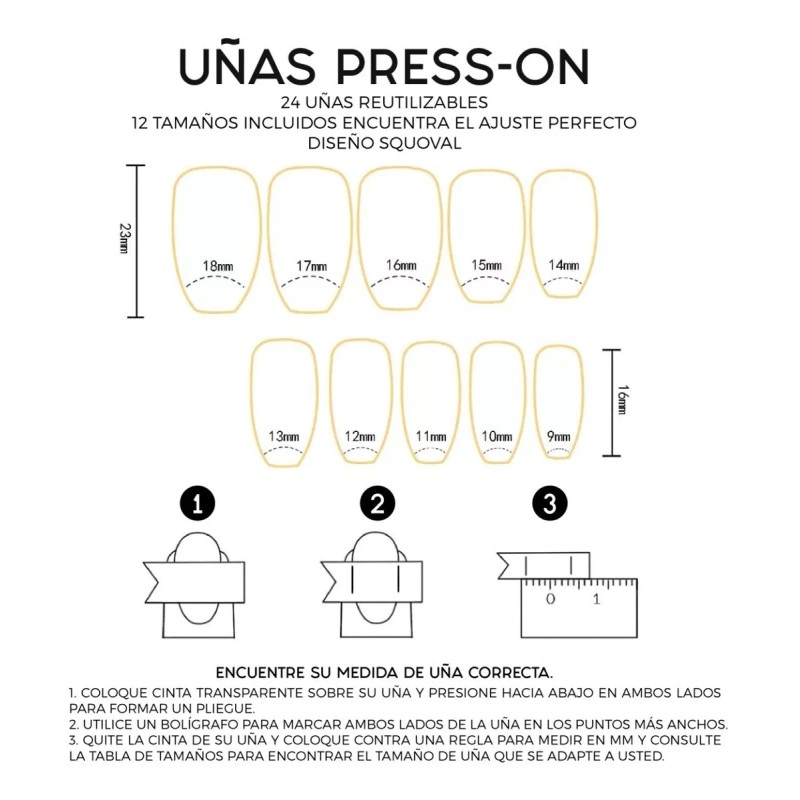 UÑAS PRESS-ON
24 UÑAS REUTILIZABLES
12 TAMAÑOS INCLUIDOS ENCUENTRA EL AJUSTE PERFECTO
DISEÑO SQUOVAL

23mm

18mm 17mm 16mm 15mm 14mm

13mm 12mm 11mm 10mm 9mm

16mm

1 2 3

0 1

ENCUENTRE SU MEDIDA DE UÑA CORRECTA.
1. COLOQUE CINTA TRANSPARENTE SOBRE SU UÑA Y PRESIONE HACIA ABAJO EN AMBOS LADOS PARA FORMAR UN PLIEGUE.
2. UTILICE UN BOLÍGRAFO PARA MARCAR AMBOS LADOS DE LA UÑA EN LOS PUNTOS MÁS ANCHOS.
3. QUITE LA CINTA DE SU UÑA Y COLOQUE CONTRA UNA REGLA PARA MEDIR EN MM Y CONSULTE LA TABLA DE TAMAÑOS PARA ENCONTRAR EL TAMAÑO DE UÑA QUE SE ADAPTE A USTED.