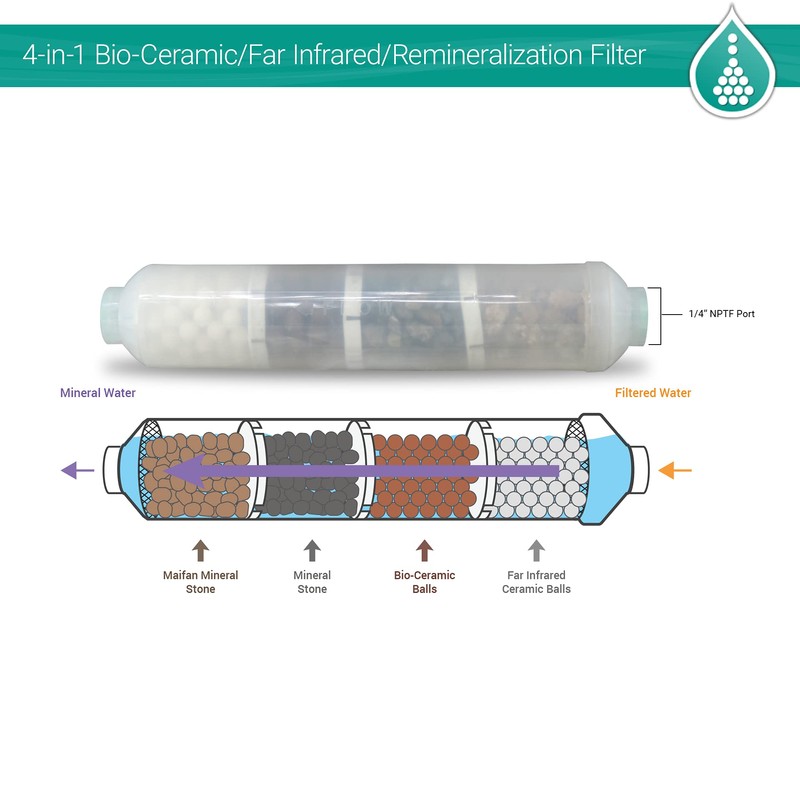 4-in-1 Bio-Ceramic/Far Infrared/Remineralization Filter

1/4" NPTF Port

Mineral Water

Filtered Water

Maifan Mineral Stone

Mineral Stone

Bio-Ceramic Balls

Far Infrared Ceramic Balls