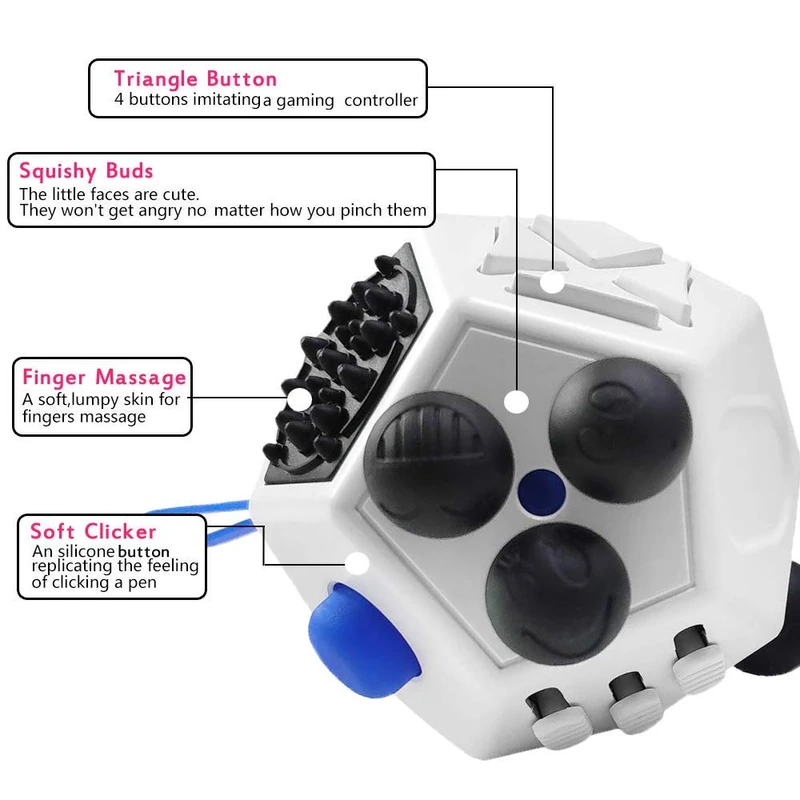 Triangle Button
4 buttons imitatinga gaming controller

Squishy Buds
The little faces are cute.
They won't get angry no matter how you pinch them

Finger Massage
A soft,lumpy skin for fingers massage

Soft Clicker
An silicone button replicating the feeling of clicking a pen