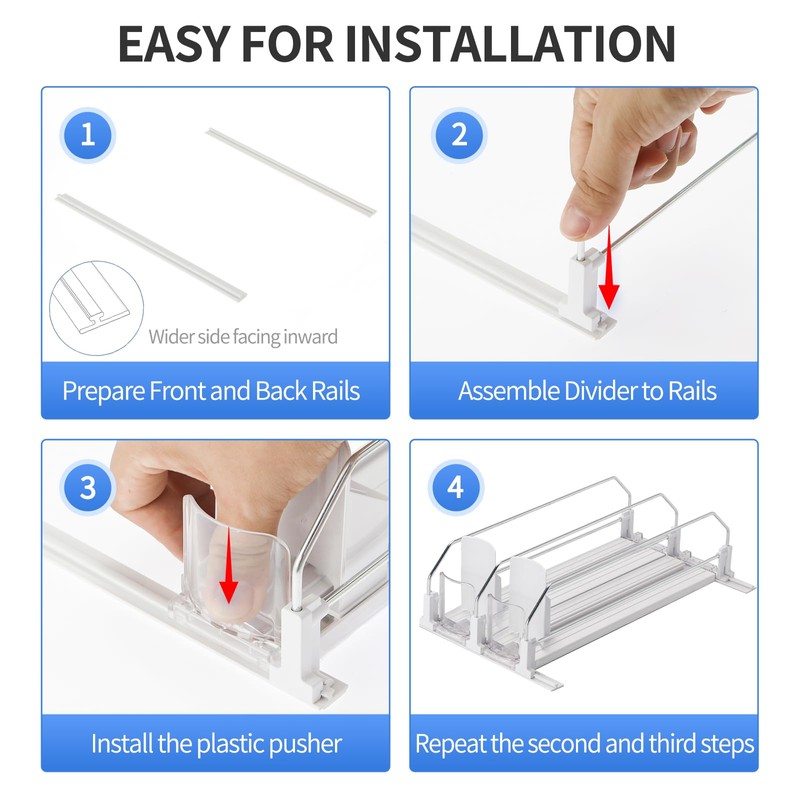 EASY FOR INSTALLATION

1

Wider side facing inward

Prepare Front and Back Rails

2

Assemble Divider to Rails

3

Install the plastic pusher

4

Repeat the second and third steps