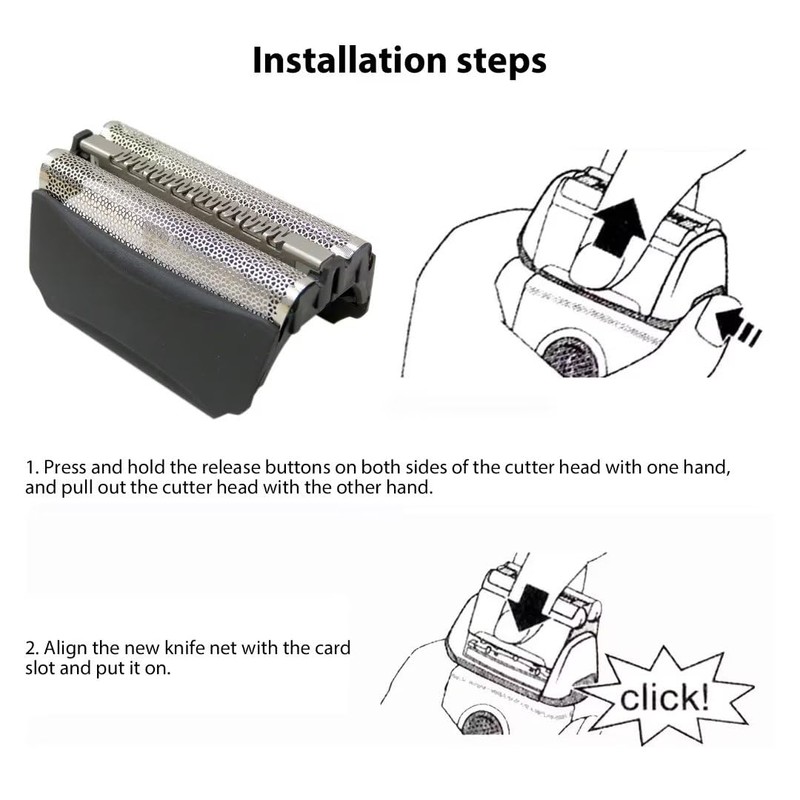 Installation steps

1. Press and hold the release buttons on both sides of the cutter head with one hand, and pull out the cutter head with the other hand.

2. Align the new knife net with the card slot and put it on.

click!