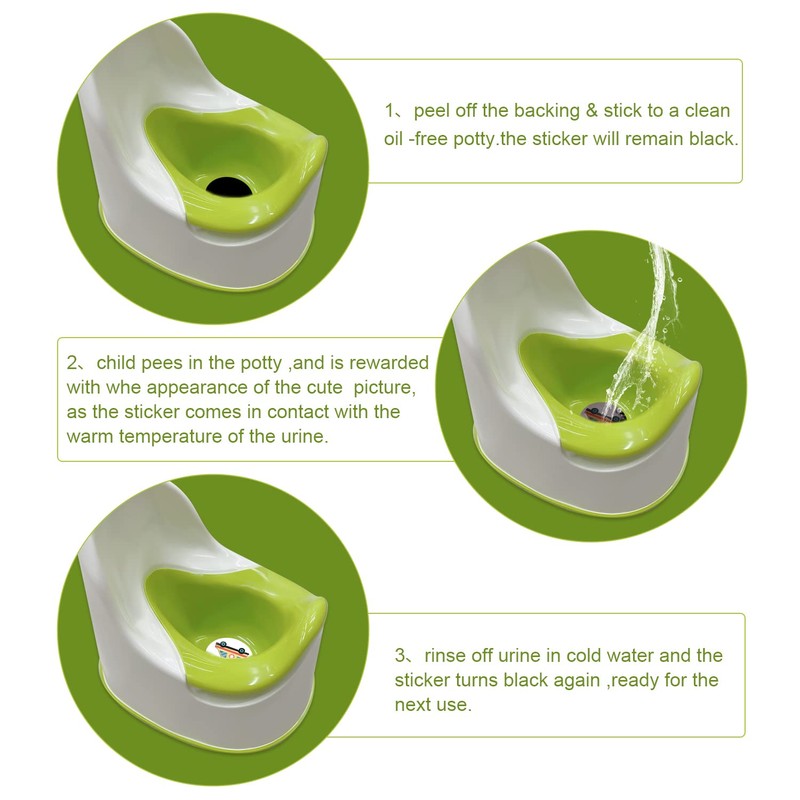 1、peel off the backing & stick to a clean oil -free potty.the sticker will remain black.

2、child pees in the potty ,and is rewarded with whe appearance of the cute picture, as the sticker comes in contact with the warm temperature of the urine.

3、rinse off urine in cold water and the sticker turns black again ,ready for the next use.