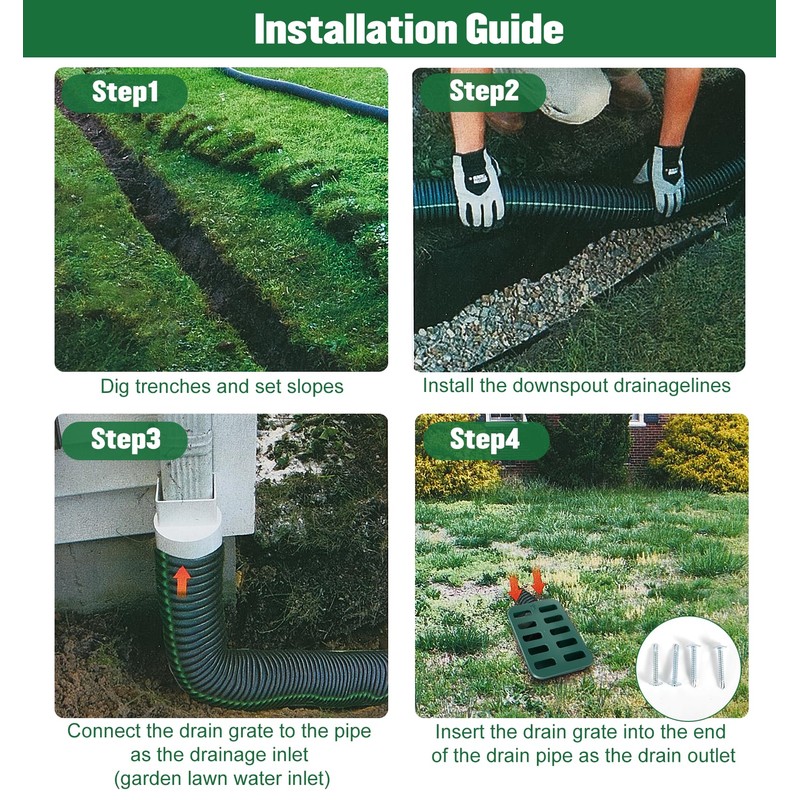 Installation Guide

Step1

Dig trenches and set slopes

Step2

Install the downspout drainagelines

Step3

Connect the drain grate to the pipe as the drainage inlet (garden lawn water inlet)

Step4

Insert the drain grate into the end of the drain pipe as the drain outlet