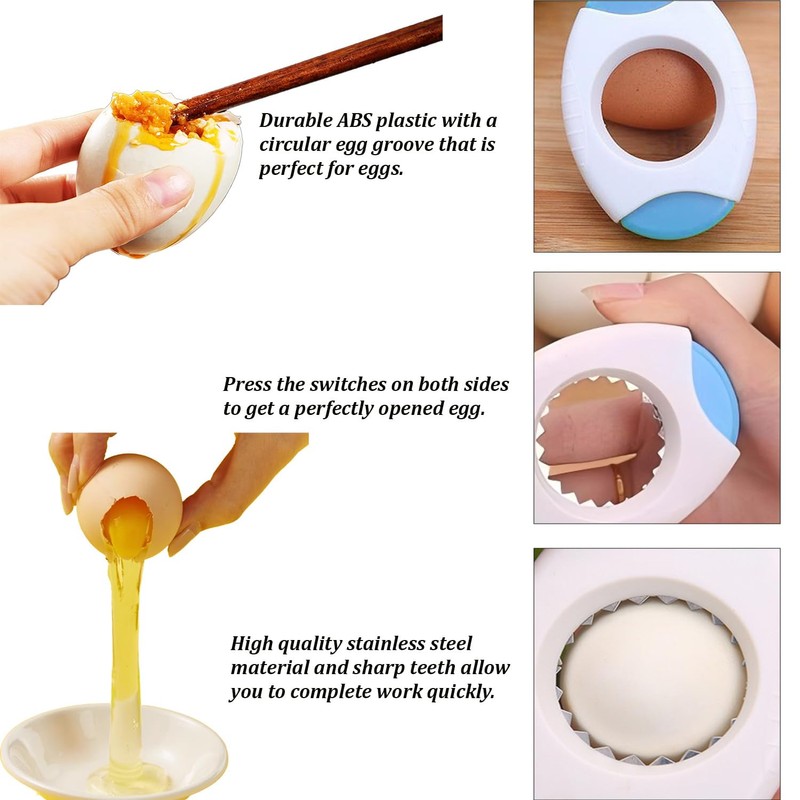 Durable ABS plastic with a circular egg groove that is perfect for eggs.

Press the switches on both sides to get a perfectly opened egg.

High quality stainless steel material and sharp teeth allow you to complete work quickly.