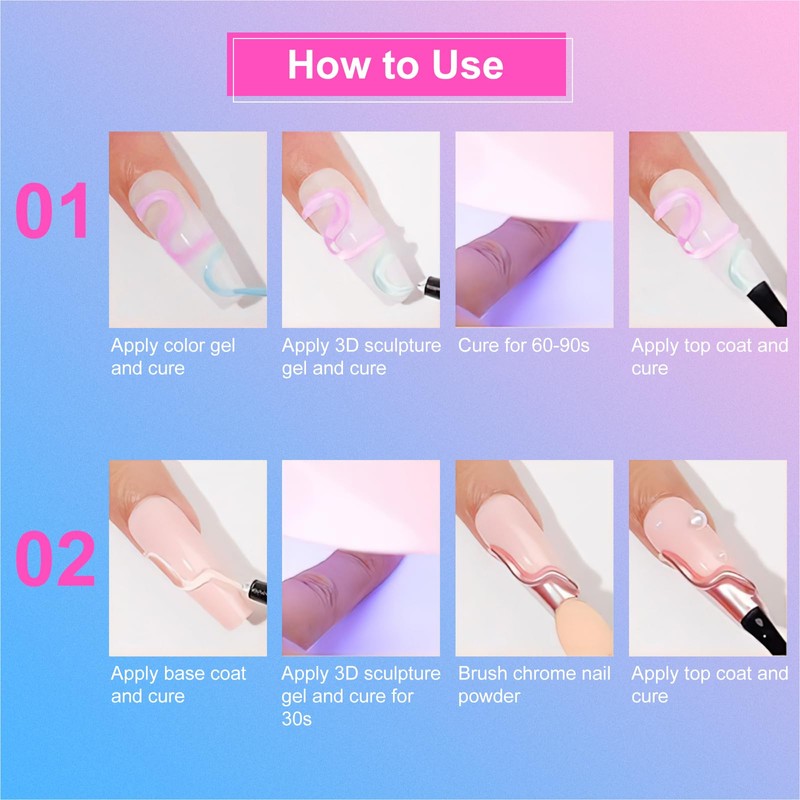 How to Use

01

Apply color gel and cure

Apply 3D sculpture gel and cure

Cure for 60-90s

Apply top coat and cure

02

Apply base coat and cure

Apply 3D sculpture gel and cure for 30s

Brush chrome nail powder

Apply top coat and cure