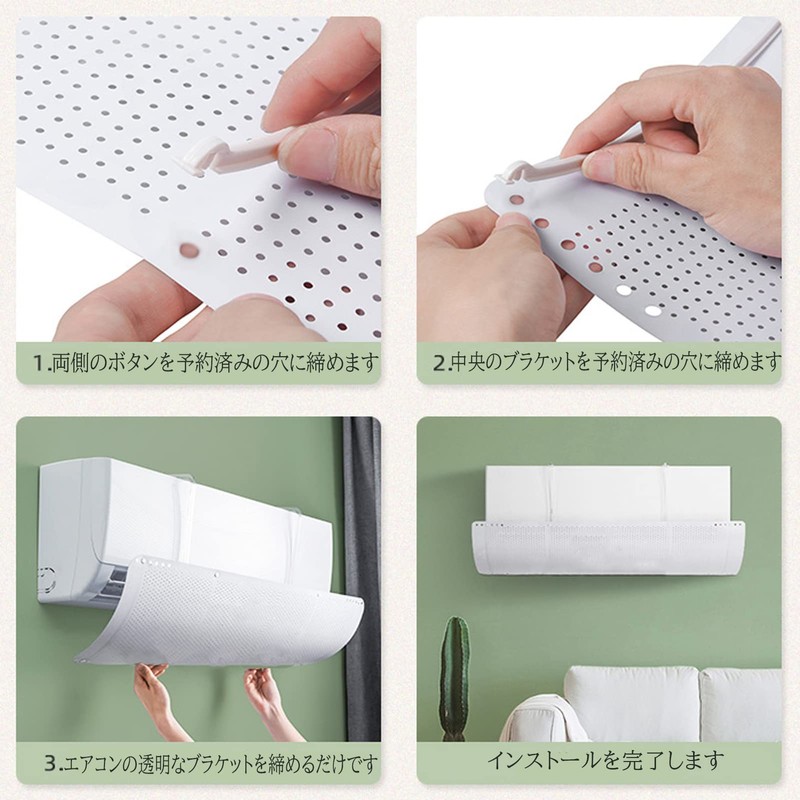 1.両側のボタンを予約済みの穴に締めます

2.中央のブラケットを予約済みの穴に締めます

3.エアコンの透明なブラケットを締めるだけです

インストールを完了します