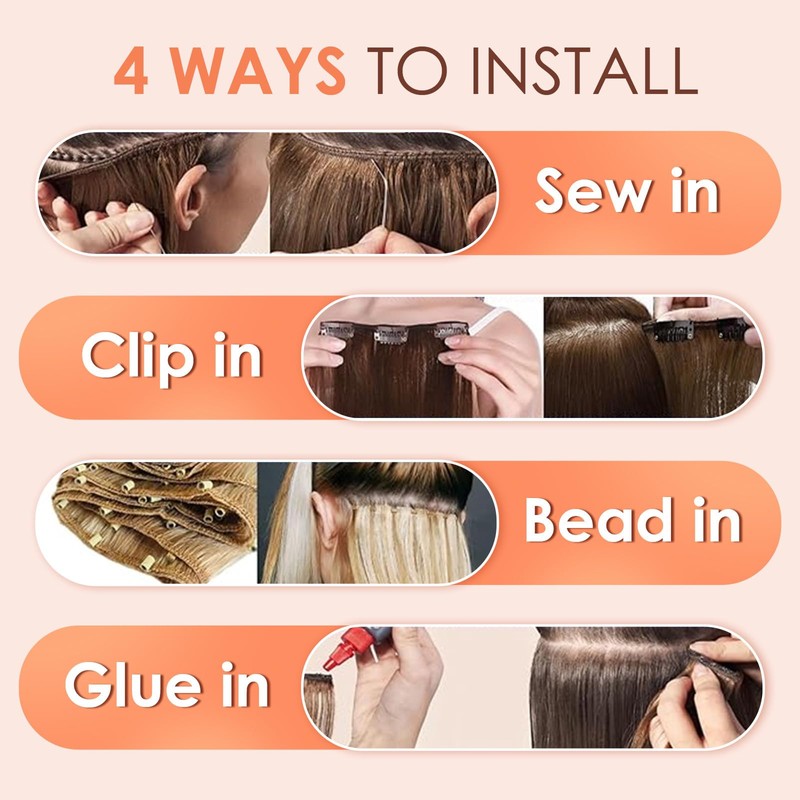 4 WAYS TO INSTALL

Sew in

Clip in

Bead in

Glue in