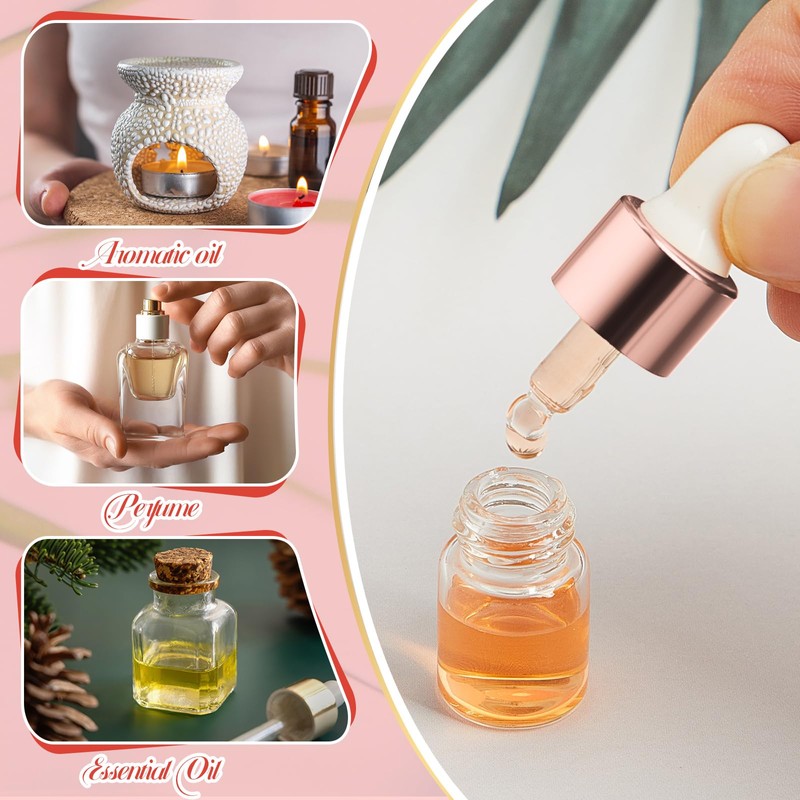 Aromatic oil

Perfume

Essential Oil