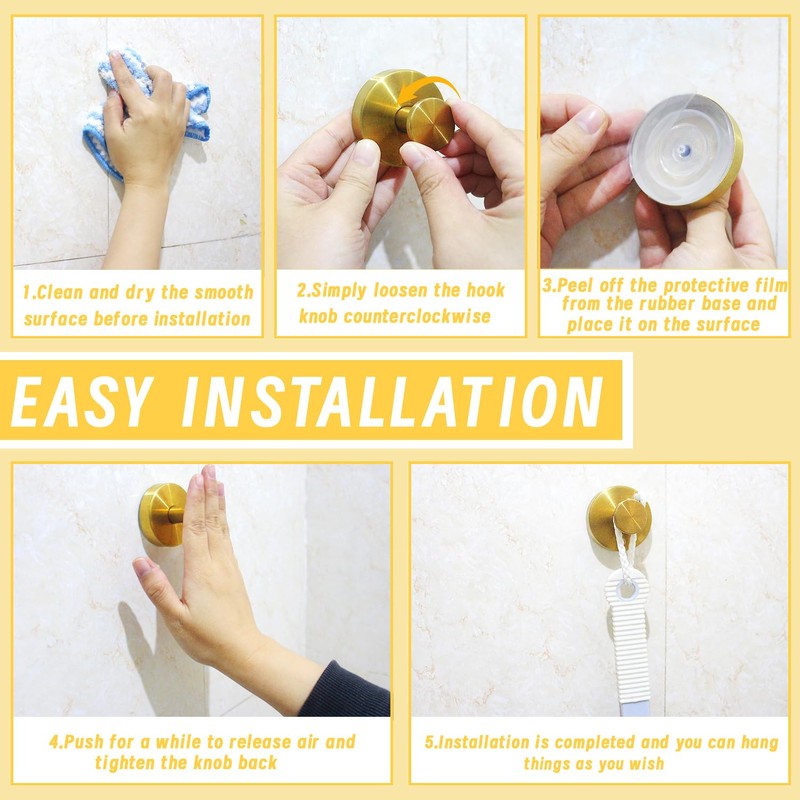 1.Clean and dry the smooth surface before installation

2.Simply loosen the hook knob counterclockwise

3.Peel off the protective film from the rubber base and place it on the surface

EASY INSTALLATION

4.Push for a while to release air and tighten the knob back

5.Installation is completed and you can hang things as you wish