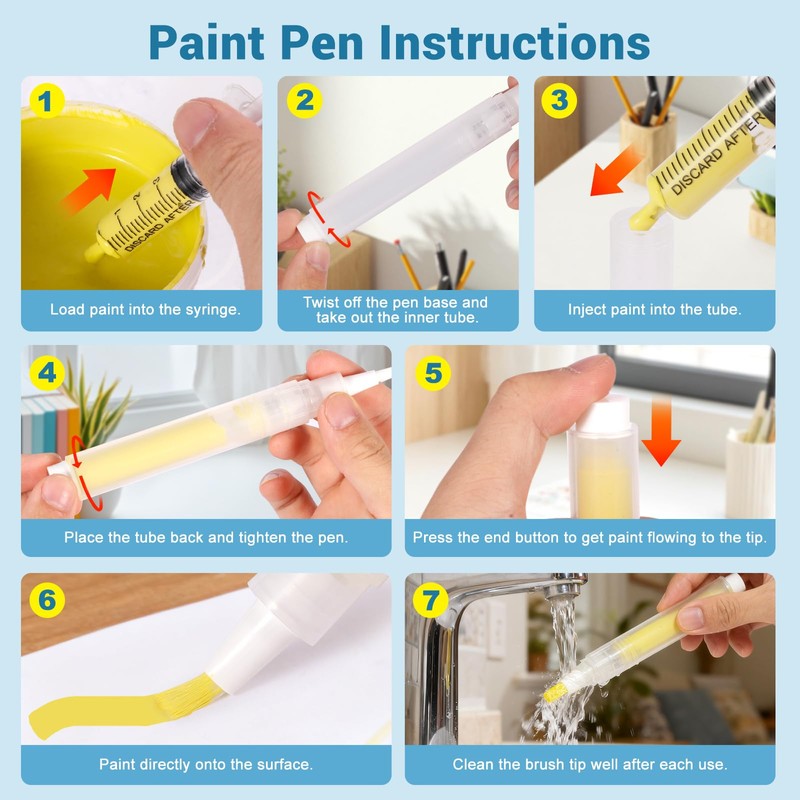 Paint Pen Instructions

1
DISCARD AFTER
Load paint into the syringe.

2
Twist off the pen base and take out the inner tube.

3
DISCARD AFTER
Inject paint into the tube.

4
Place the tube back and tighten the pen.

5
Press the end button to get paint flowing to the tip.

6
Paint directly onto the surface.

7
Clean the brush tip well after each use.