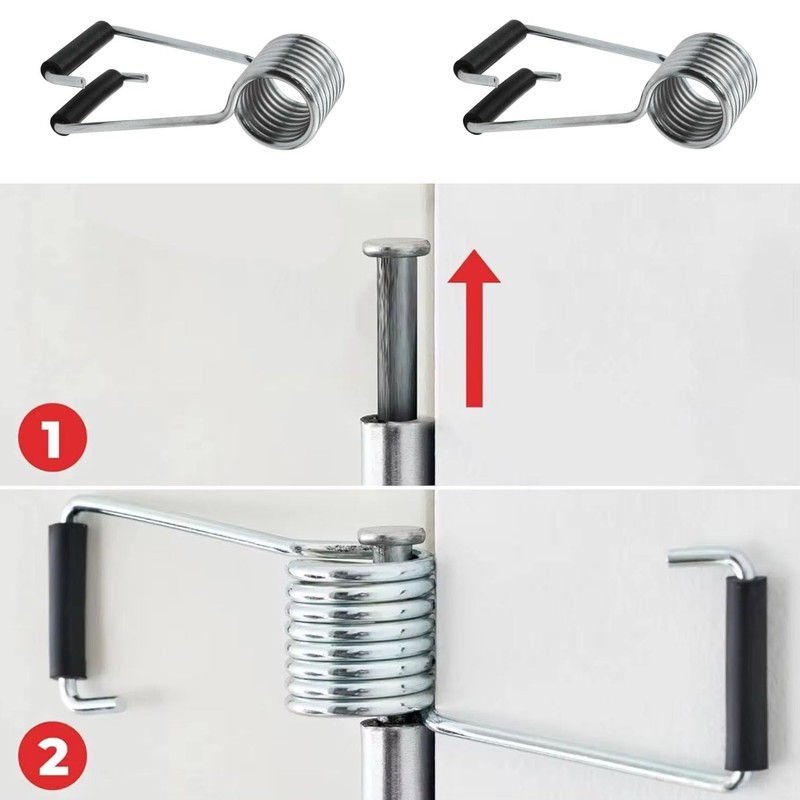 1

2