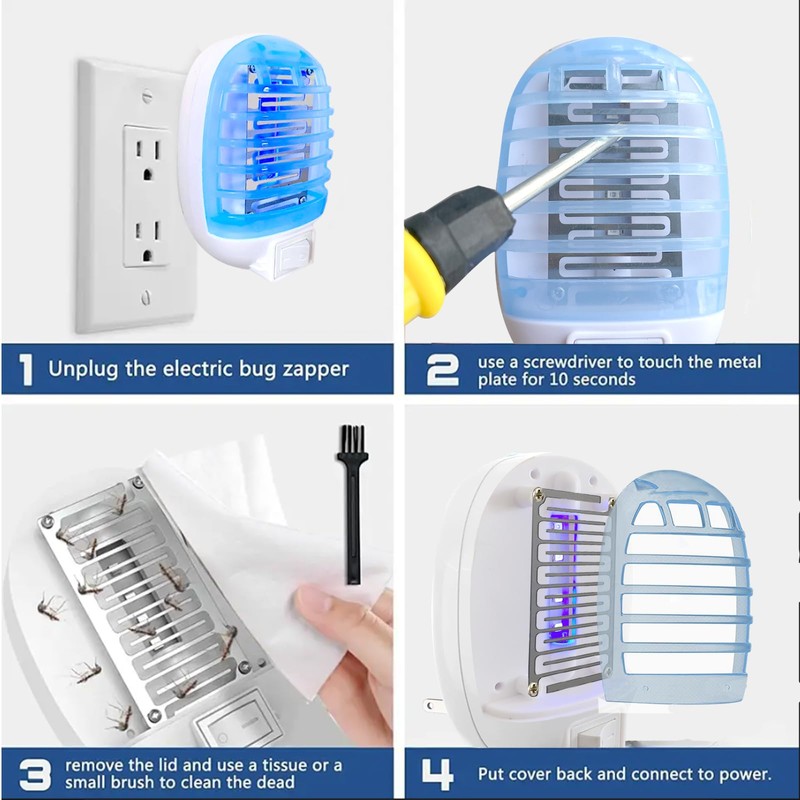 1 Unplug the electric bug zapper

2 use a screwdriver to touch the metal plate for 10 seconds

3 remove the lid and use a tissue or a small brush to clean the dead

4 Put cover back and connect to power.