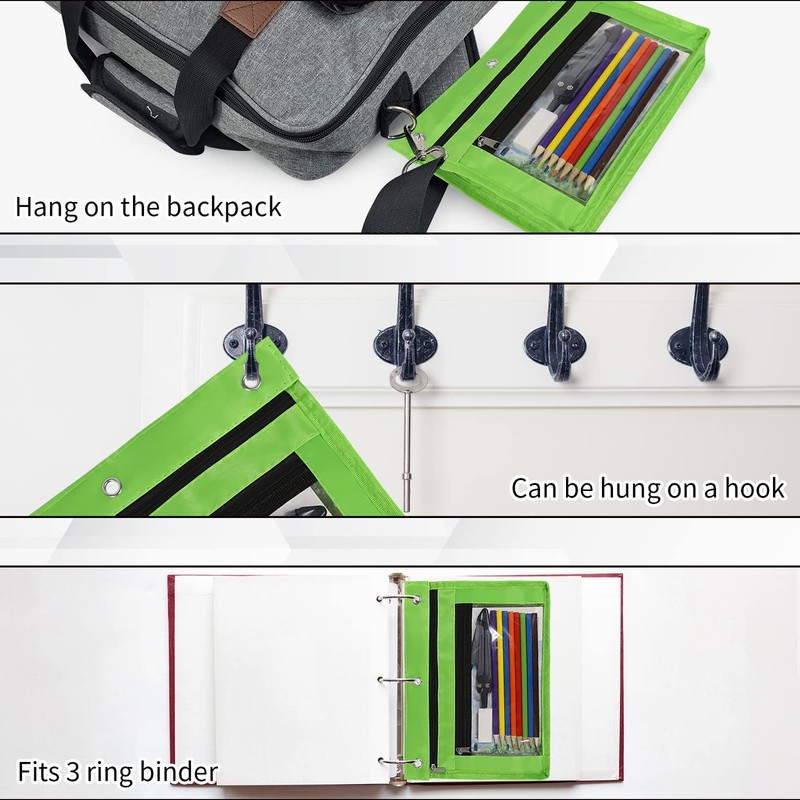 Hang on the backpack

Can be hung on a hook

Fits 3 ring binder