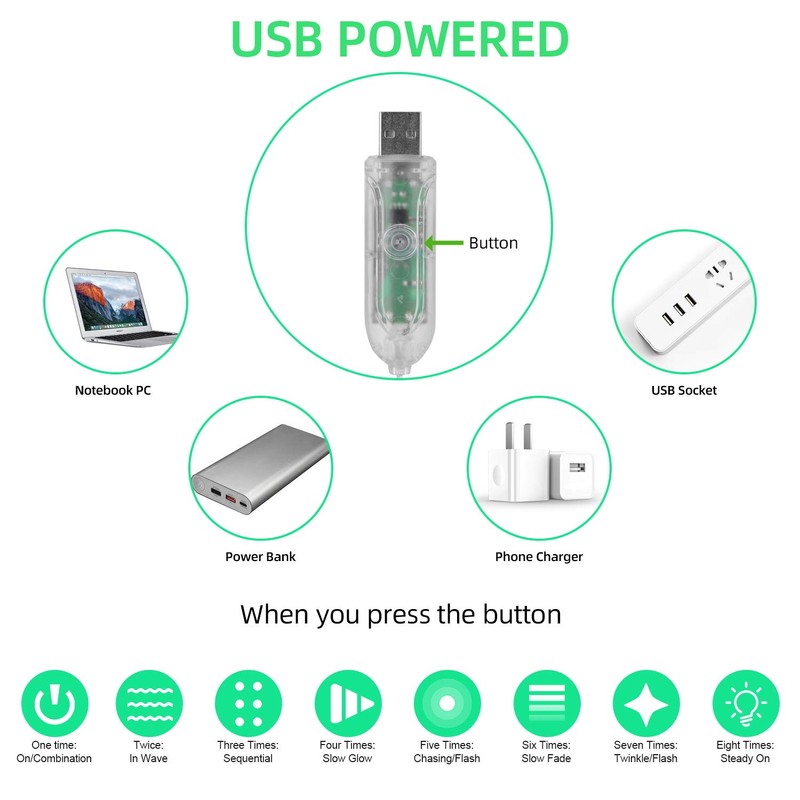 USB POWERED

Button

Notebook PC

USB Socket

Power Bank

Phone Charger

When you press the button

One time:
On/Combination

Twice:
In Wave

Three Times:
Sequential

Four Times:
Slow Glow

Five Times:
Chasing/Flash

Six Times:
Slow Fade

Seven Times:
Twinkle/Flash

Eight Times:
Steady On