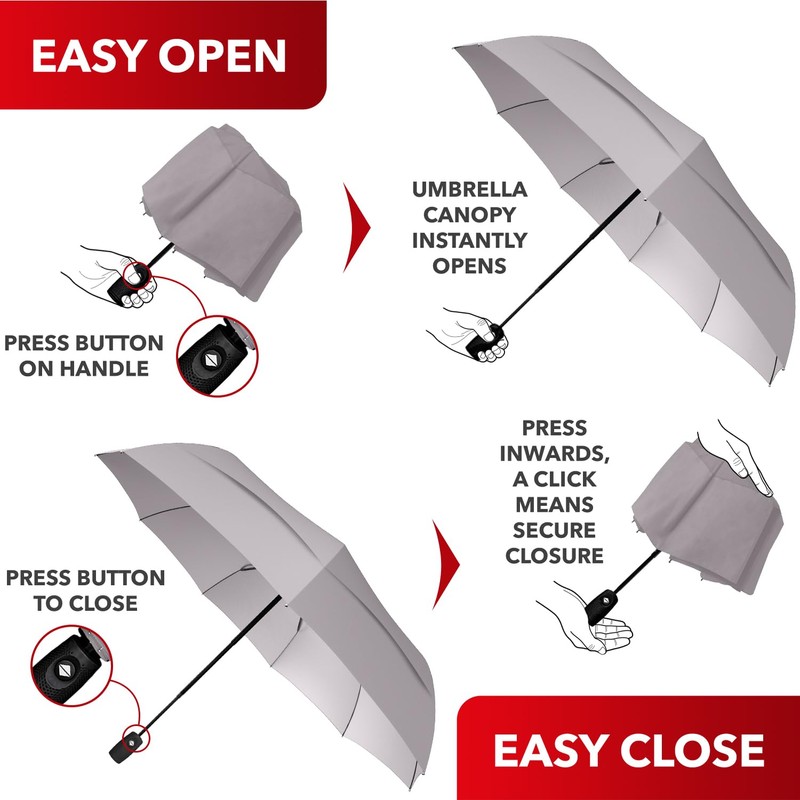 EASY OPEN

PRESS BUTTON ON HANDLE

UMBRELLA CANOPY INSTANTLY OPENS

PRESS BUTTON TO CLOSE

PRESS INWARDS, A CLICK MEANS SECURE CLOSURE

EASY CLOSE