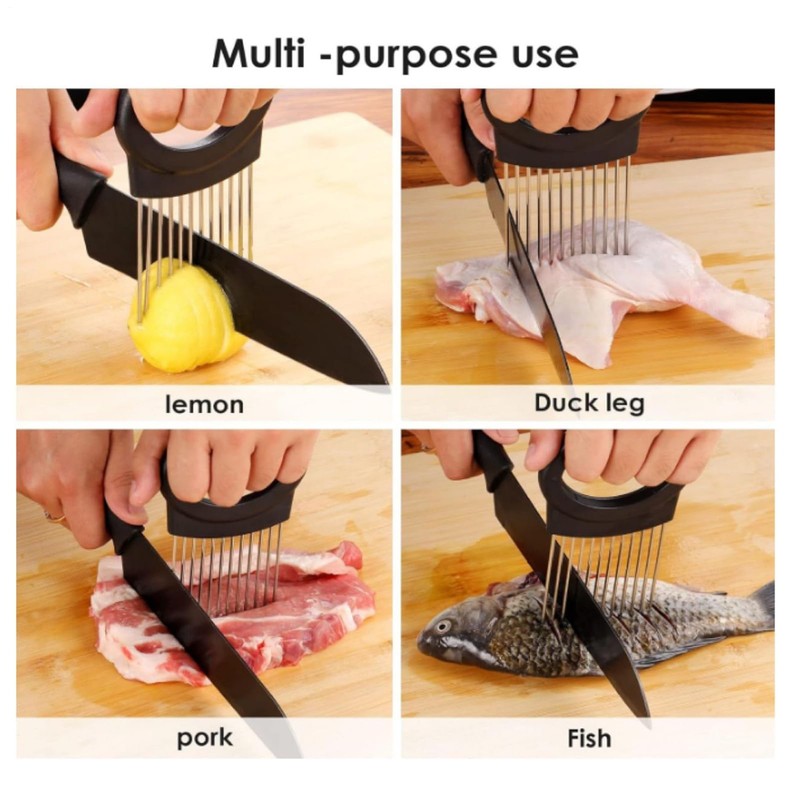 Multi -purpose use

lemon

Duck leg

pork

Fish