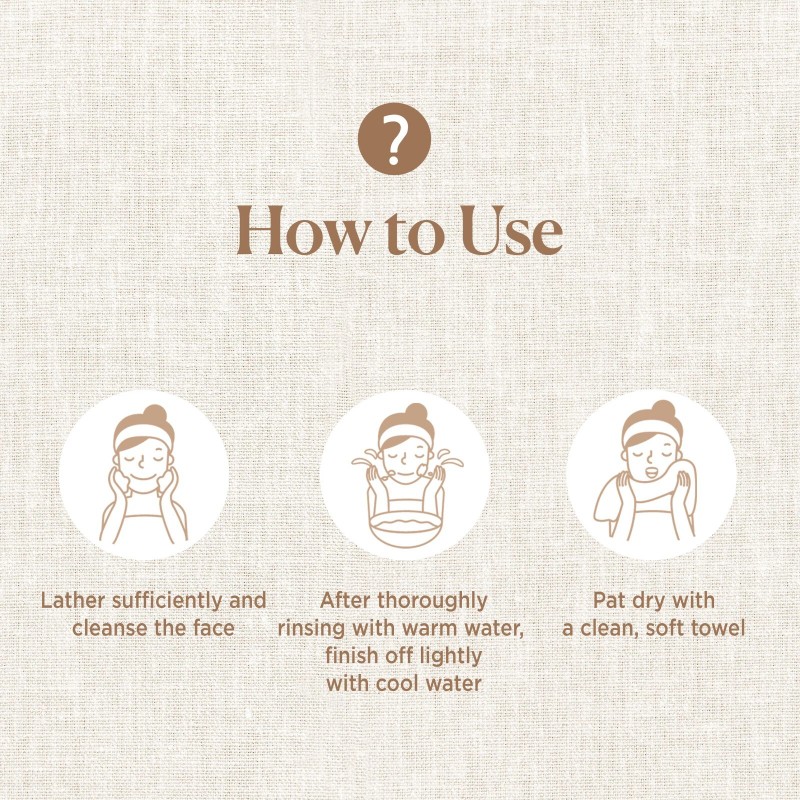 ?

How to Use

Lather sufficiently and cleanse the face

After thoroughly rinsing with warm water, finish off lightly with cool water

Pat dry with a clean, soft towel