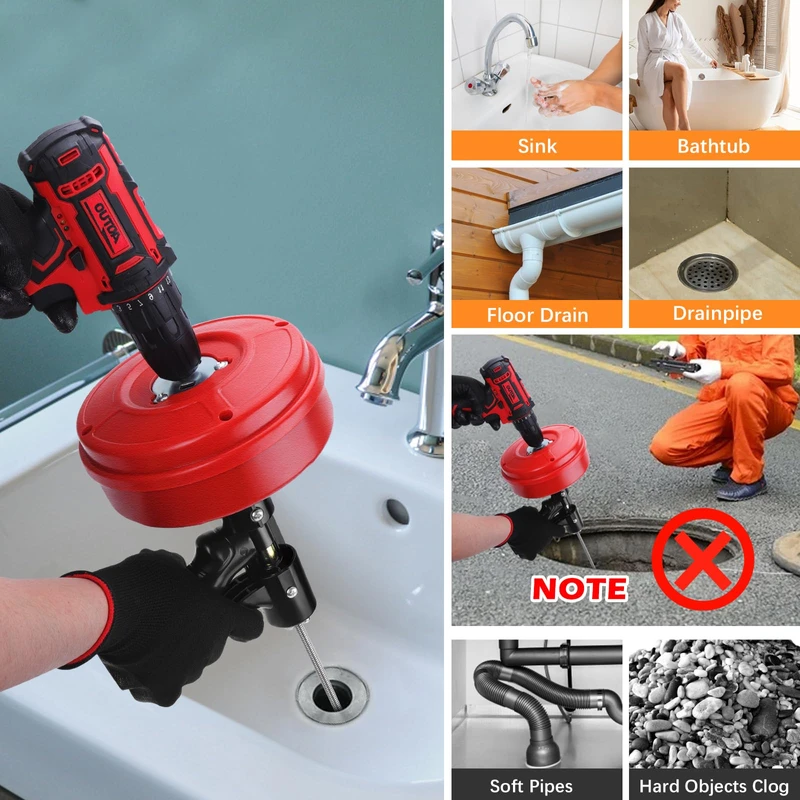 OUTOA

Sink

Bathtub

Floor Drain

Drainpipe

NOTE

Soft Pipes

Hard Objects Clog