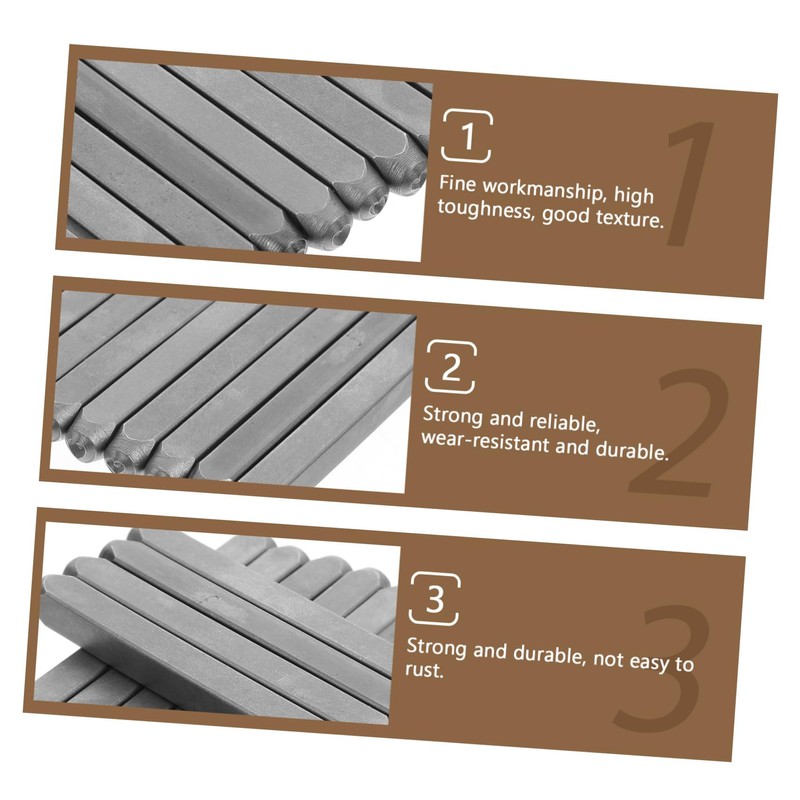 1

Fine workmanship, high toughness, good texture.

1

2

Strong and reliable, wear-resistant and durable.

2

3

Strong and durable, not easy to rust.

3