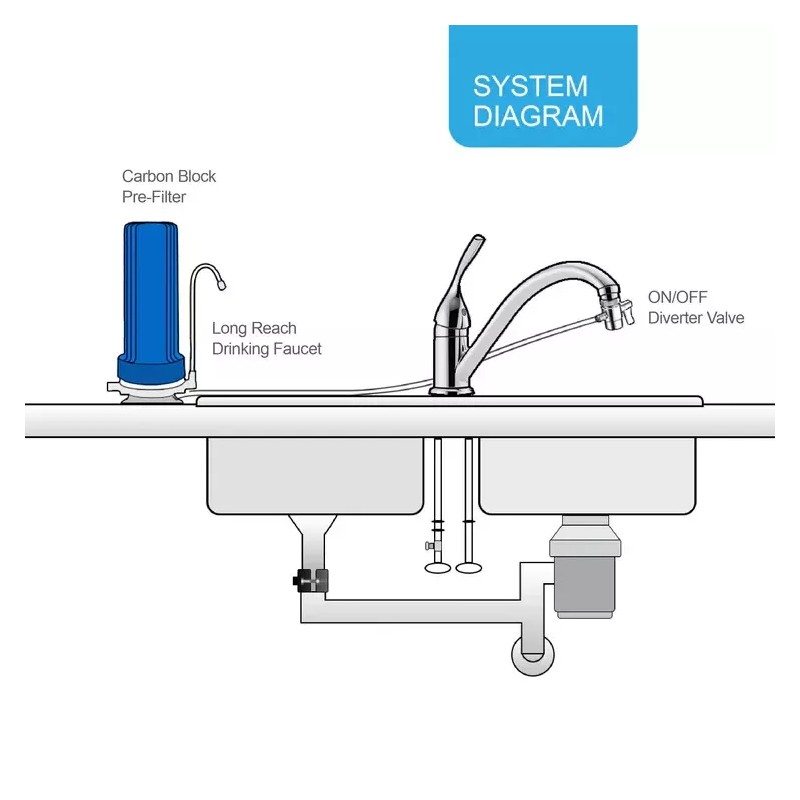 SYSTEM DIAGRAM

Carbon Block Pre-Filter

Long Reach Drinking Faucet

ON/OFF Diverter Valve