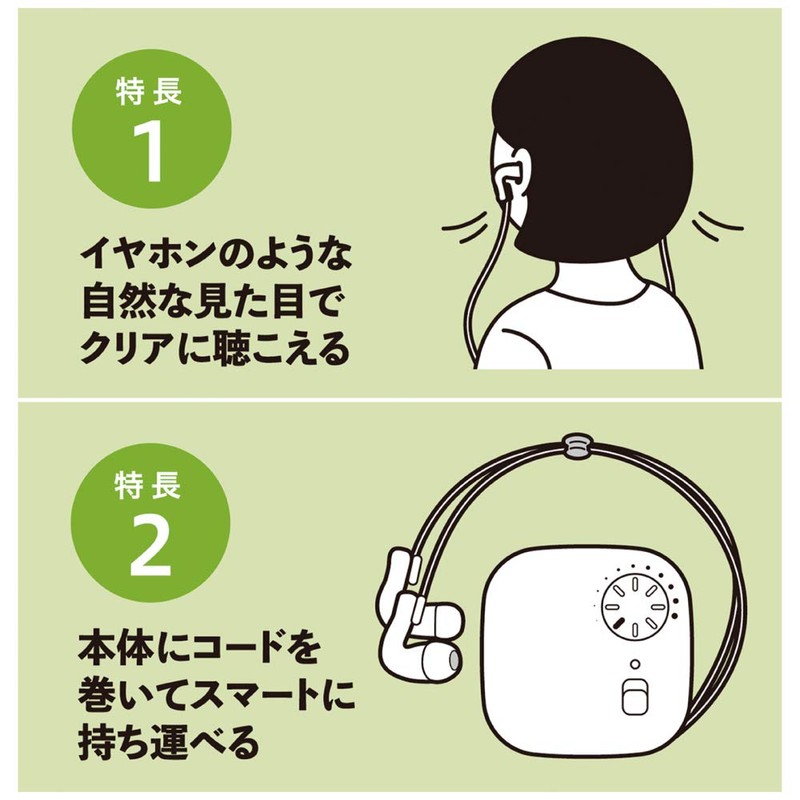 特長
1

イヤホンのような
自然な見た目で
クリアに聴こえる

特長
2

本体にコードを
巻いてスマートに
持ち運べる